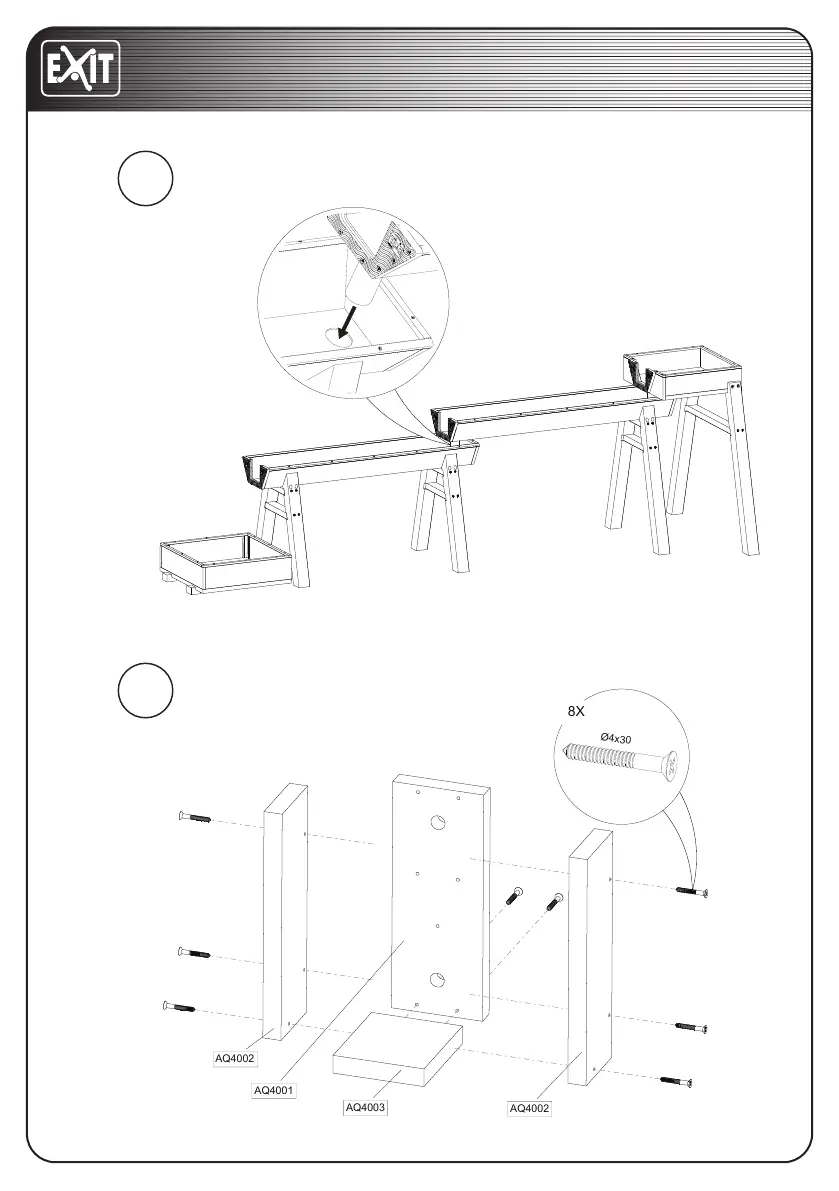 EXIT

8X
Ø4x30

AQ4002
AQ4001
AQ4003
AQ4002