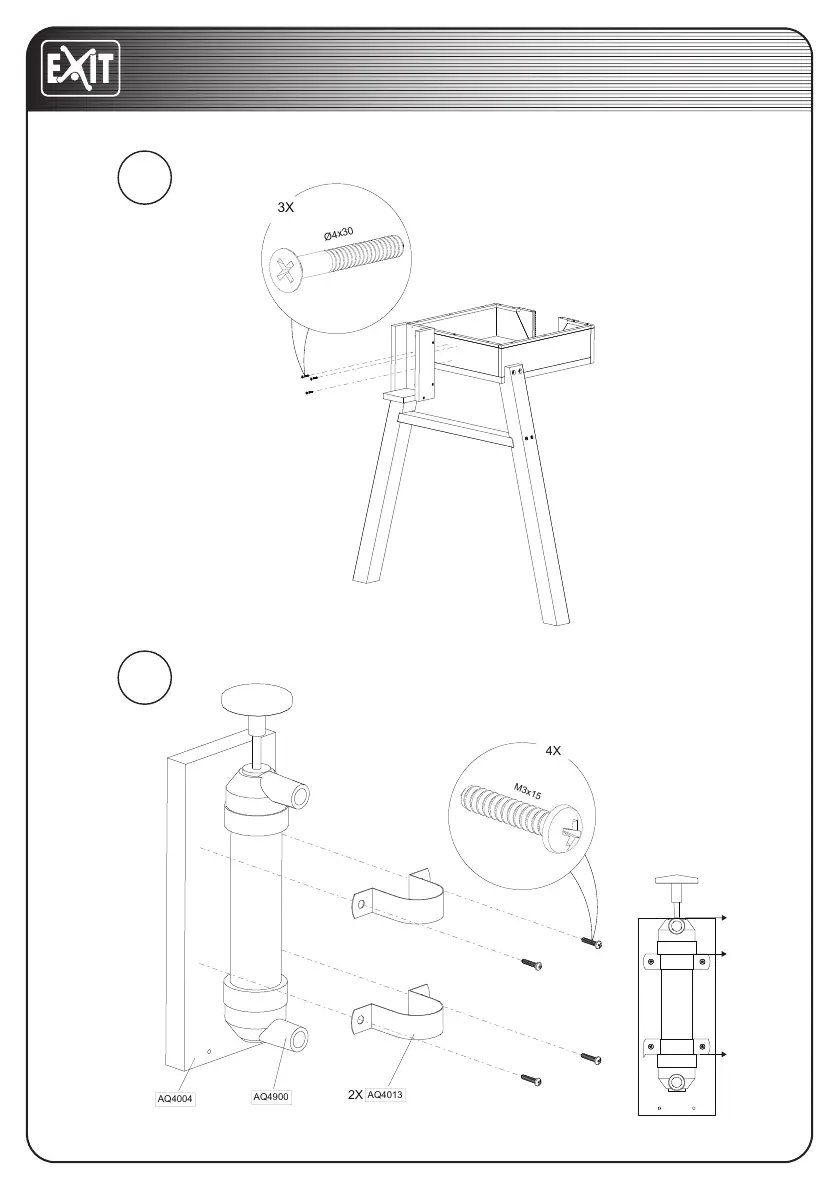 EXIT

3X
Ø4x30

4X
M3x15

AQ4004
AQ4900
2X AQ4013