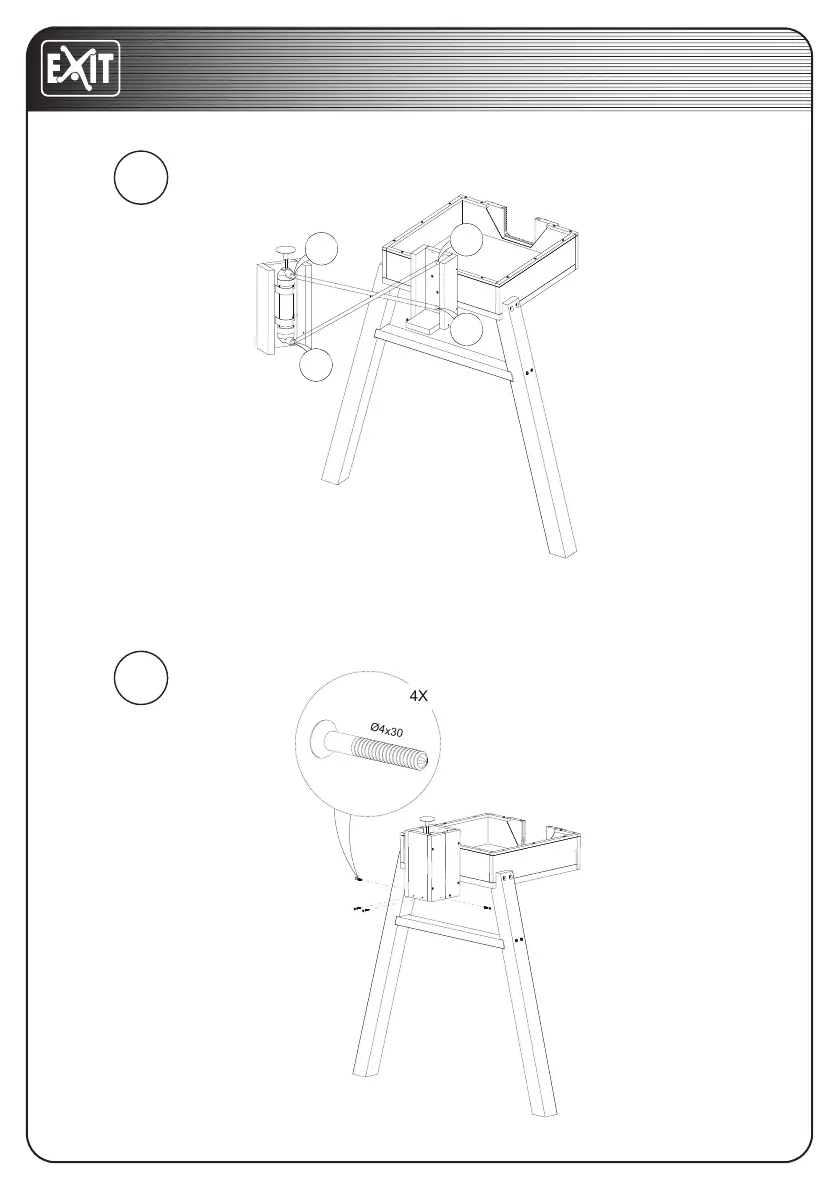 EXIT

4X

Ø4x30