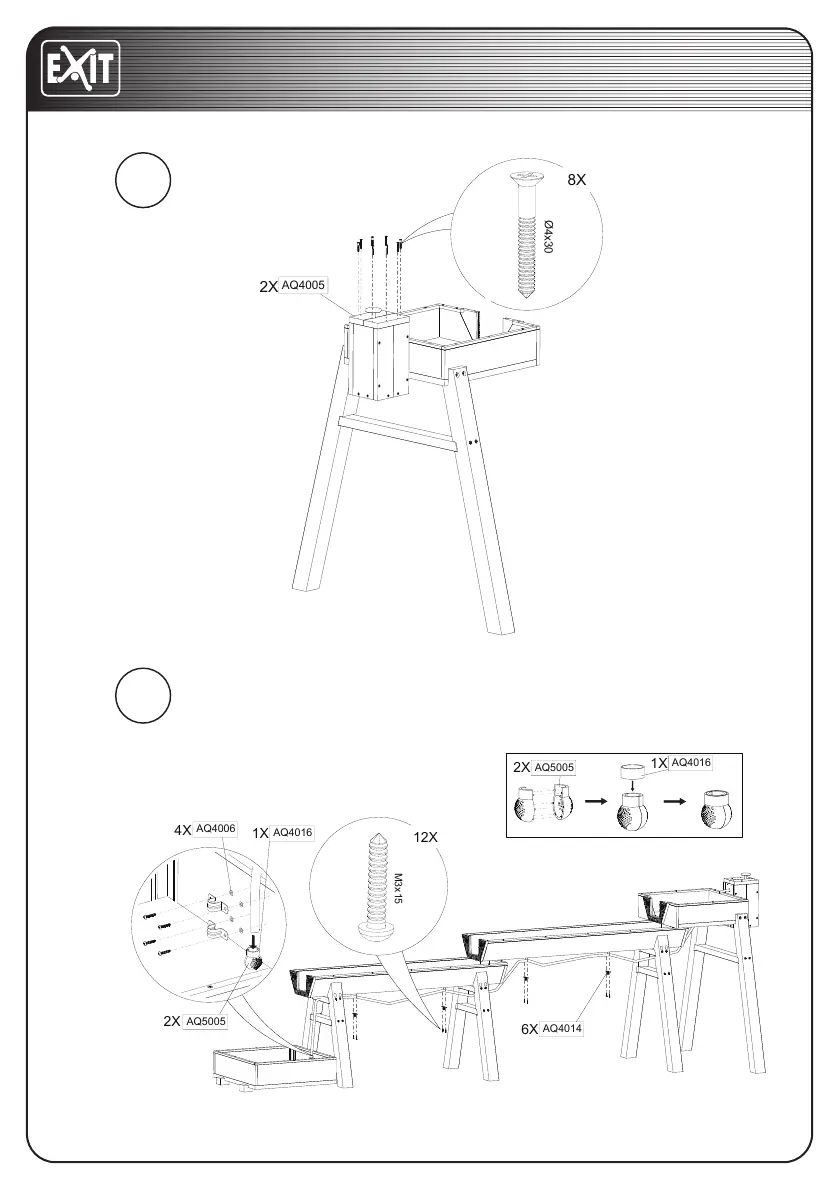 EXIT

8X

Ø4x30

2X AQ4005

2X AQ5005

1X AQ4016

4X AQ4006

1X AQ4016

12X

M3x15

2X AQ5005

6X AQ4014