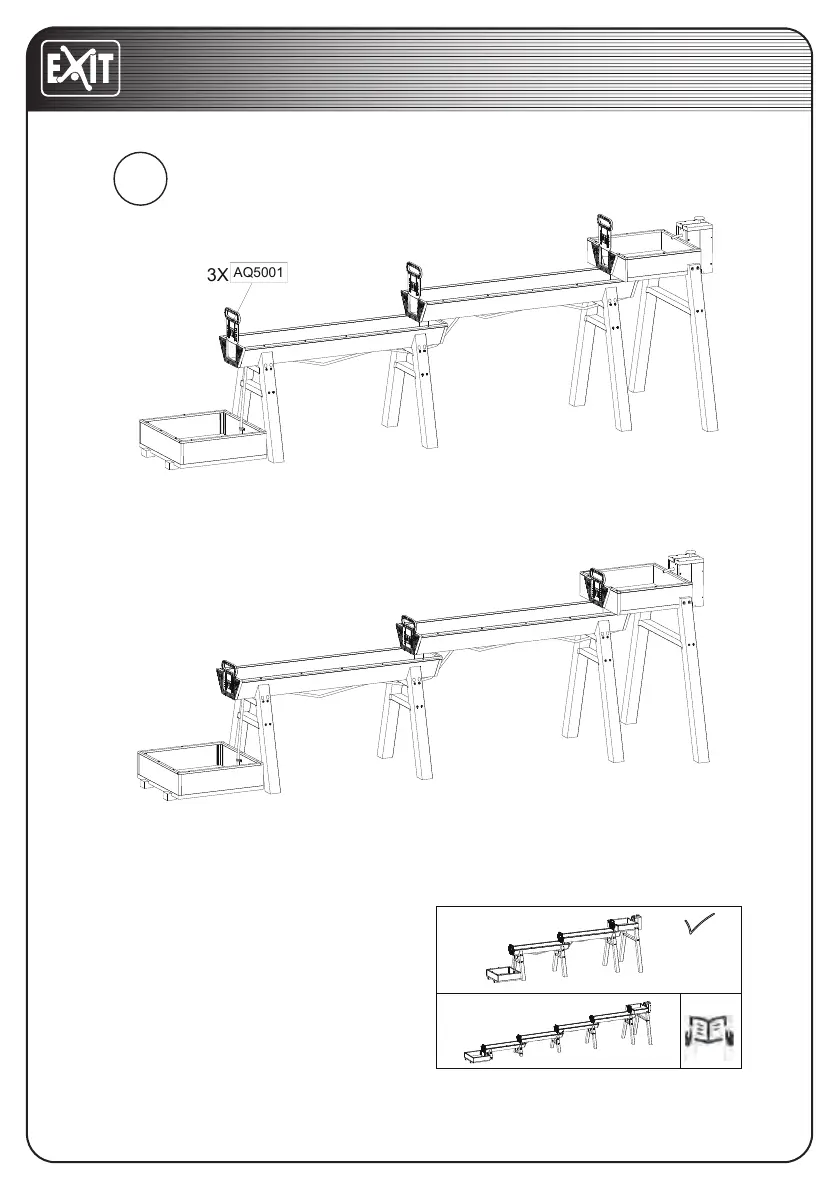 EXIT

3X AQ5001