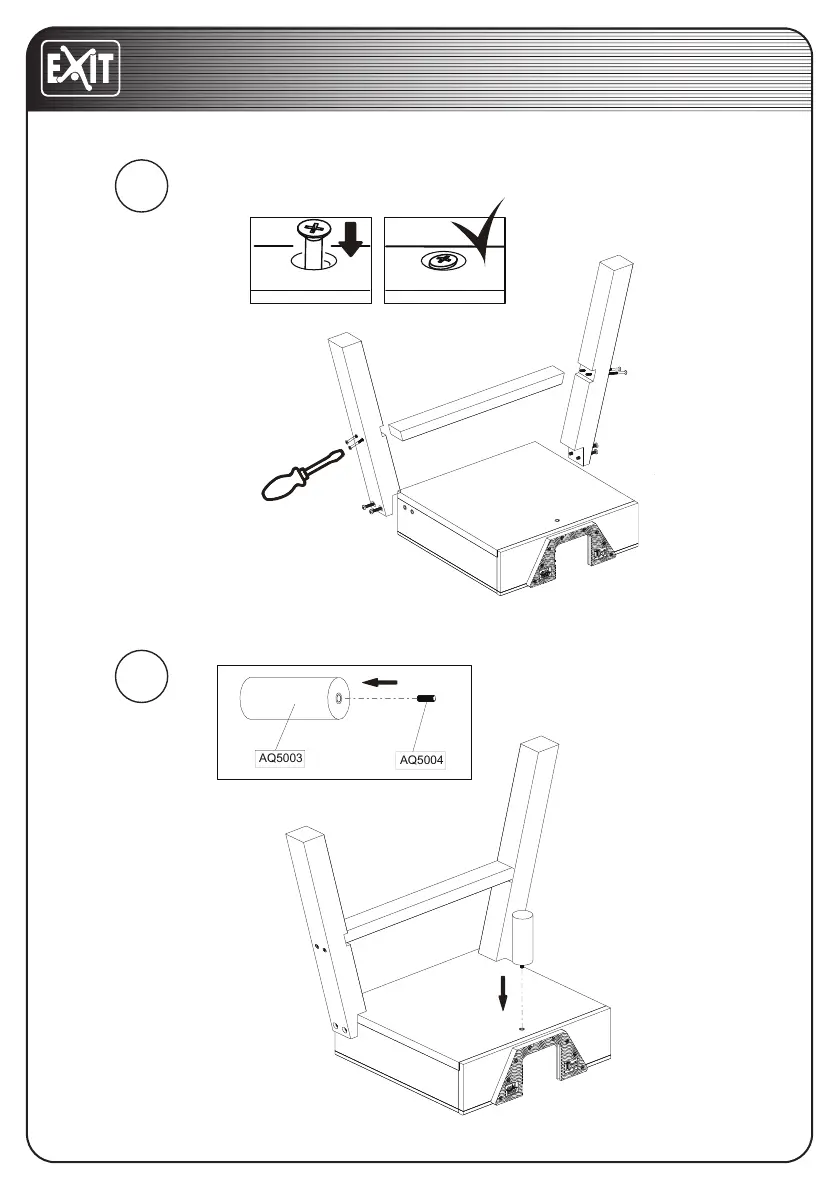 EXIT

AQ5003

AQ5004