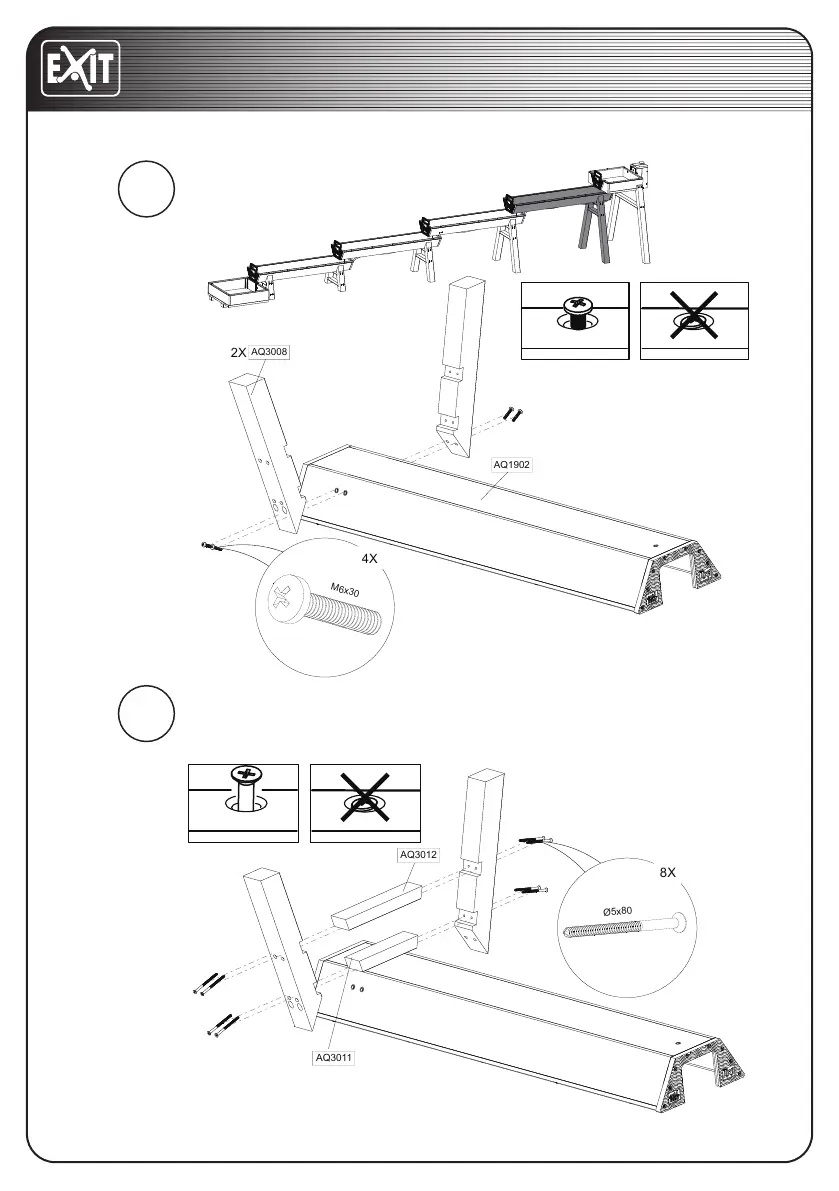 EXIT

2X AQ3008

AQ1902

4X

M6x30

AQ3012

8X

Ø5x80

AQ3011