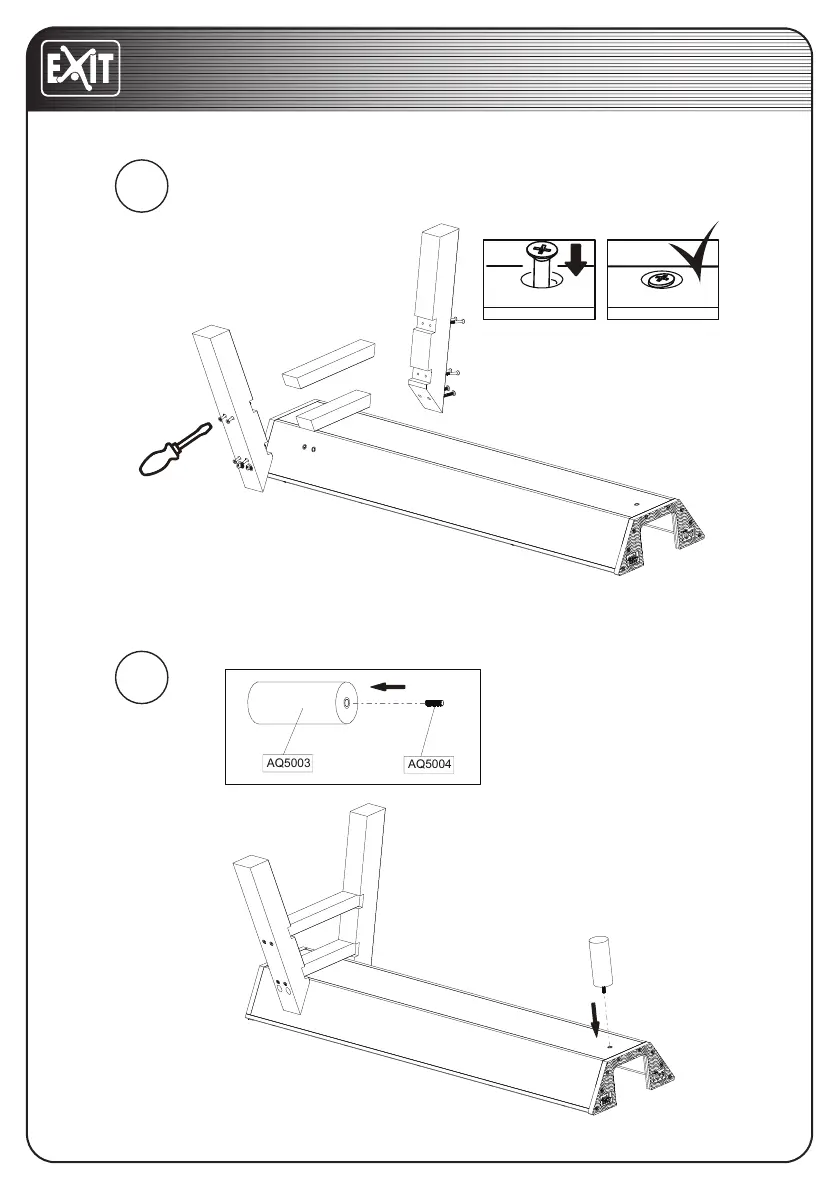 EXIT

AQ5003

AQ5004