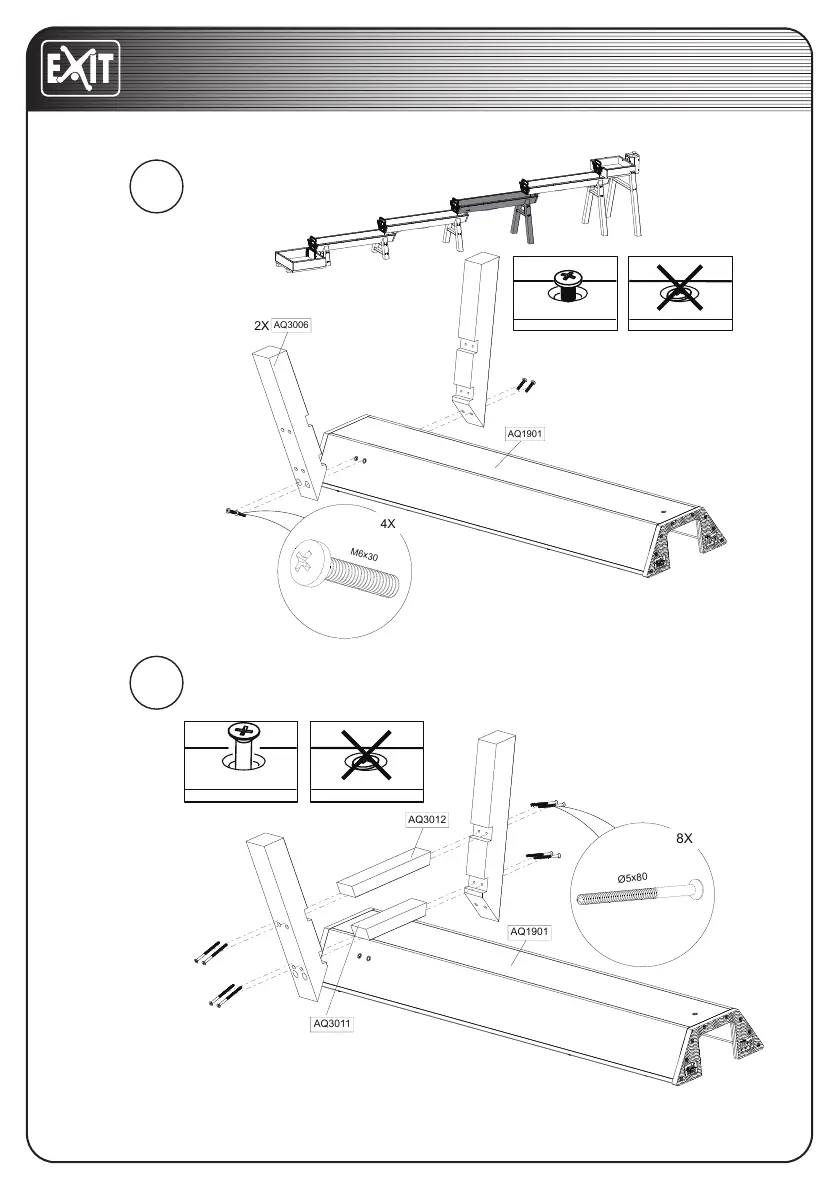 EXIT

2X AQ3006

AQ1901

4X

M6x30

AQ3012

8X

Ø5x80

AQ1901

AQ3011