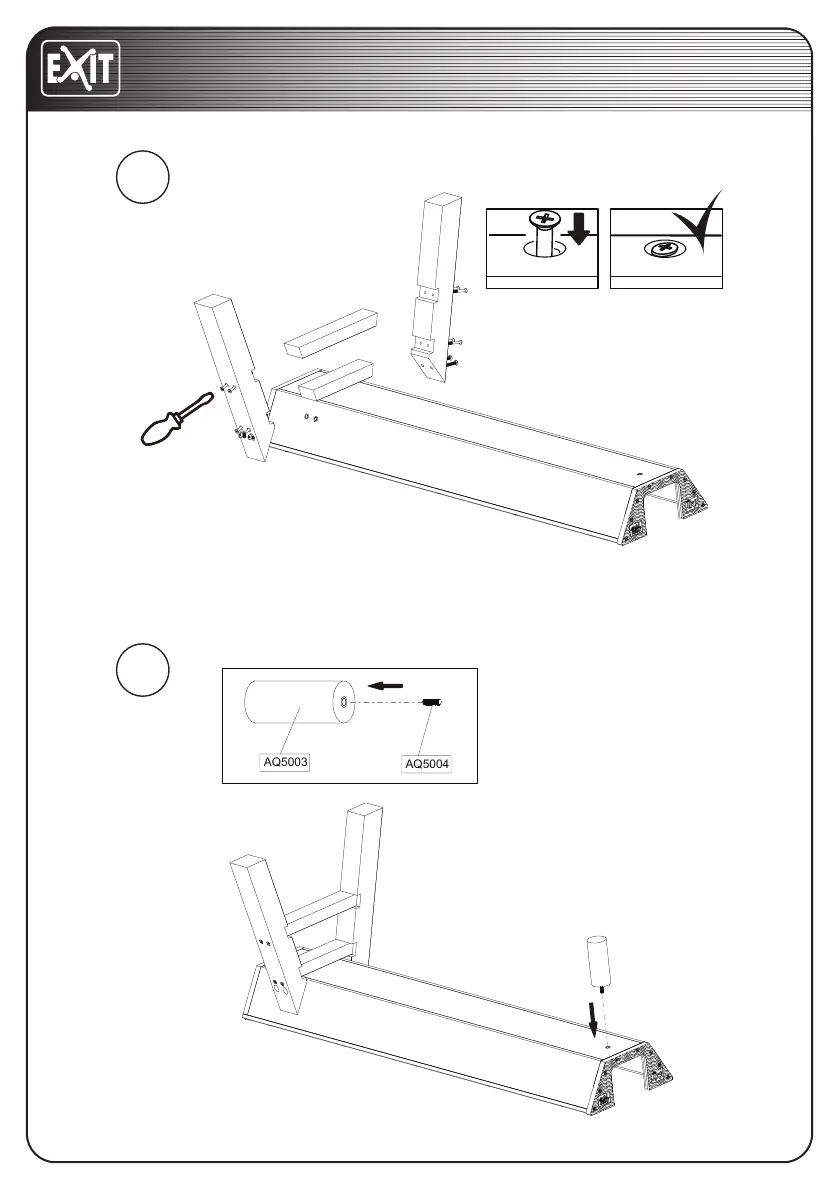 EXIT

AQ5003
AQ5004