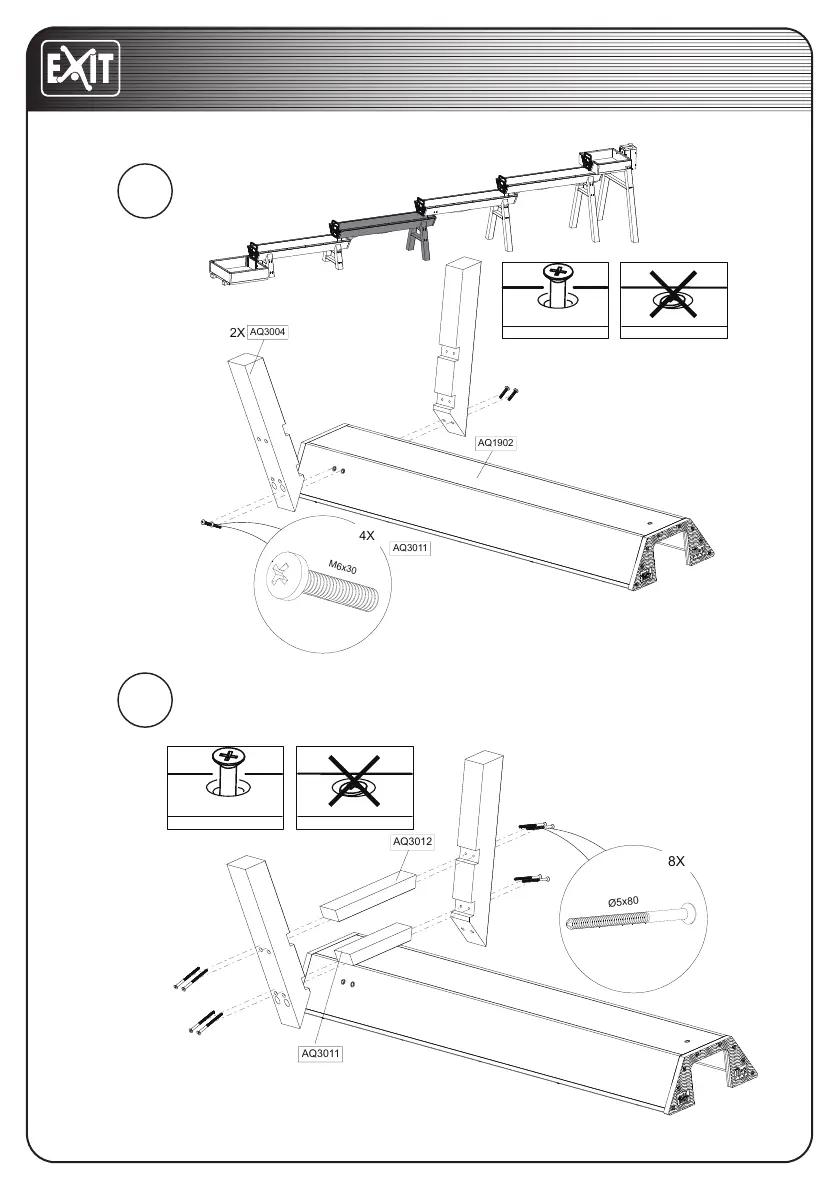 EXIT

2X AQ3004

AQ1902

4X AQ3011

M6x30

AQ3012

8X

Ø5x80

AQ3011