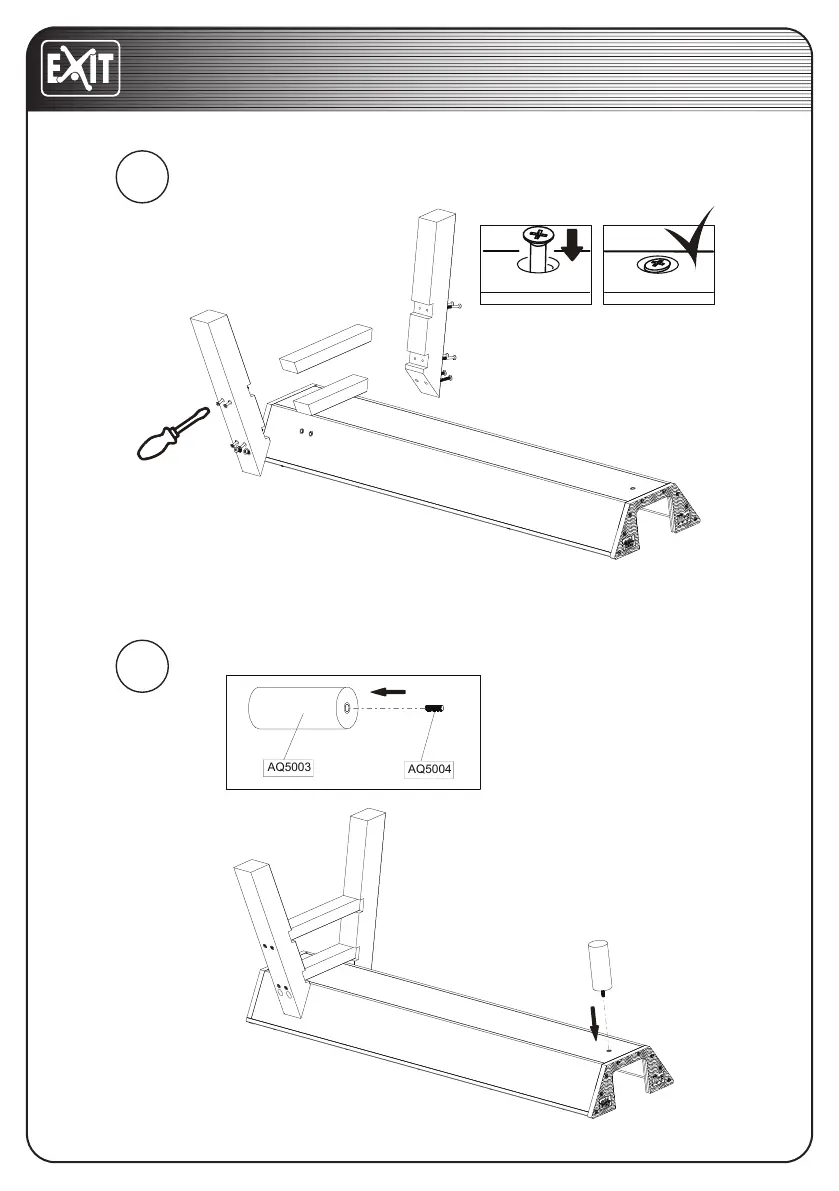 EXIT

AQ5003

AQ5004