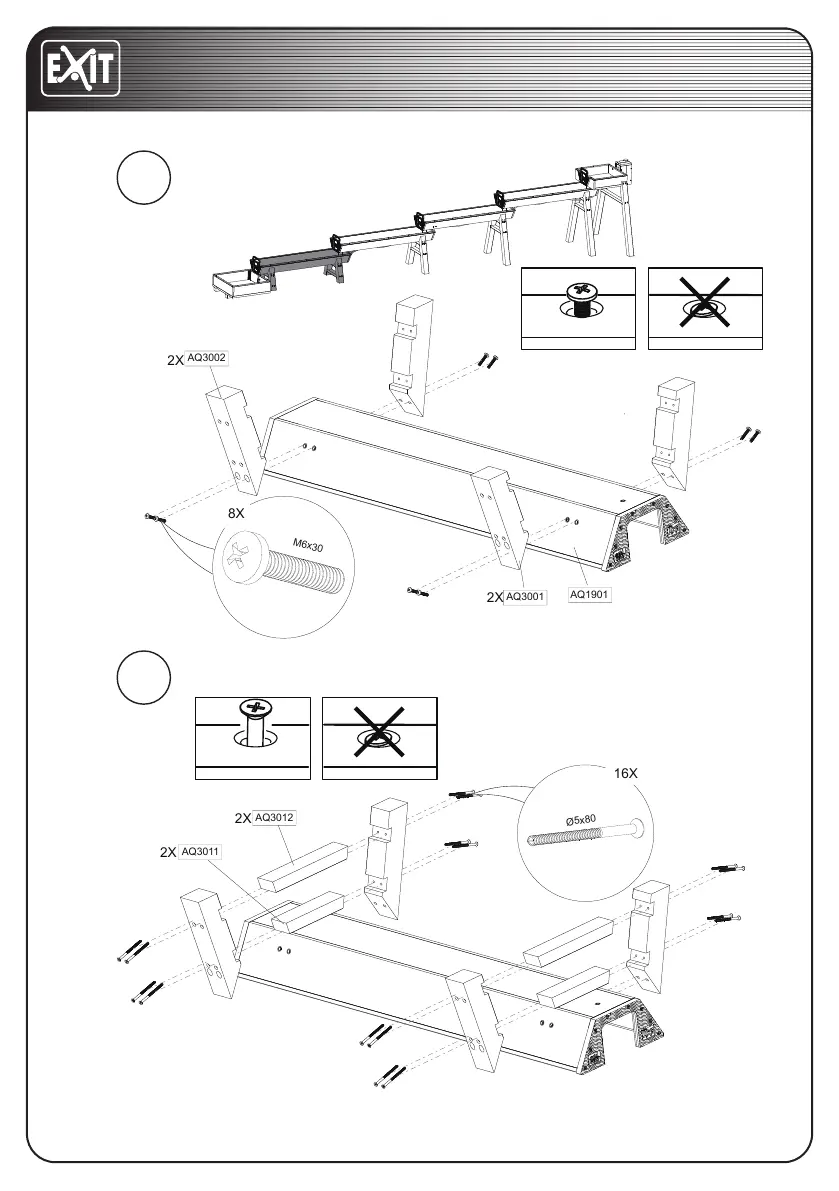 EXIT

2X AQ3002

8X

M6x30

2X AQ3001

AQ1901

16X

Ø5x80

2X AQ3012

2X AQ3011