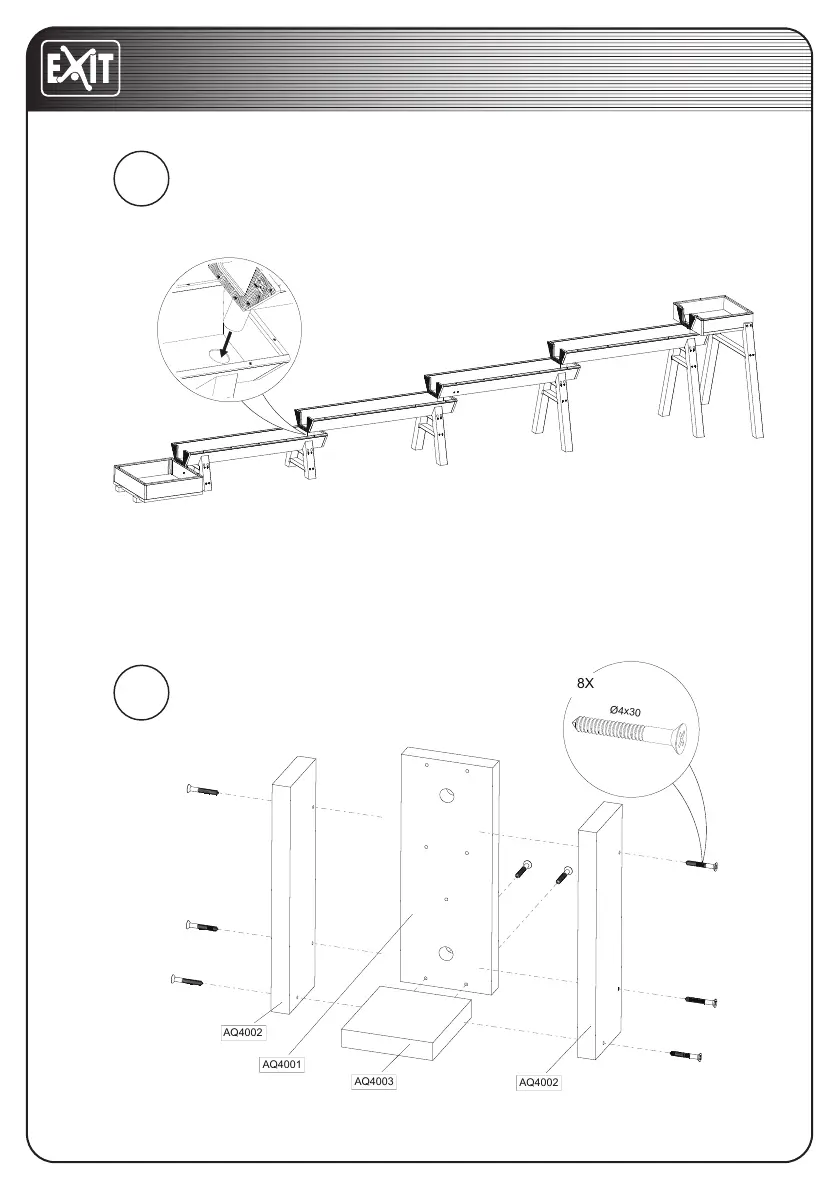 EXIT

8X

Ø4x30

AQ4002

AQ4001

AQ4003

AQ4002