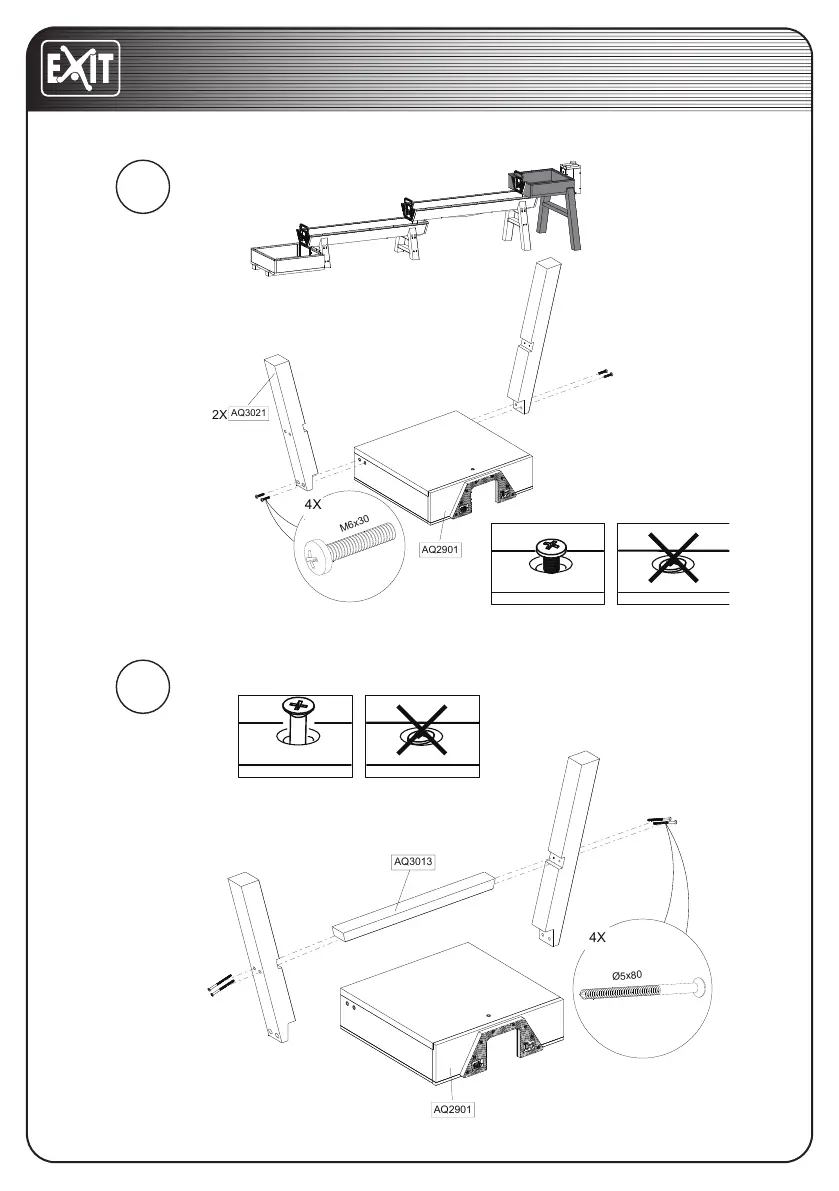 EXIT

2X AQ3021

4X

M6x30

AQ2901

AQ3013

4X

Ø5x80

AQ2901