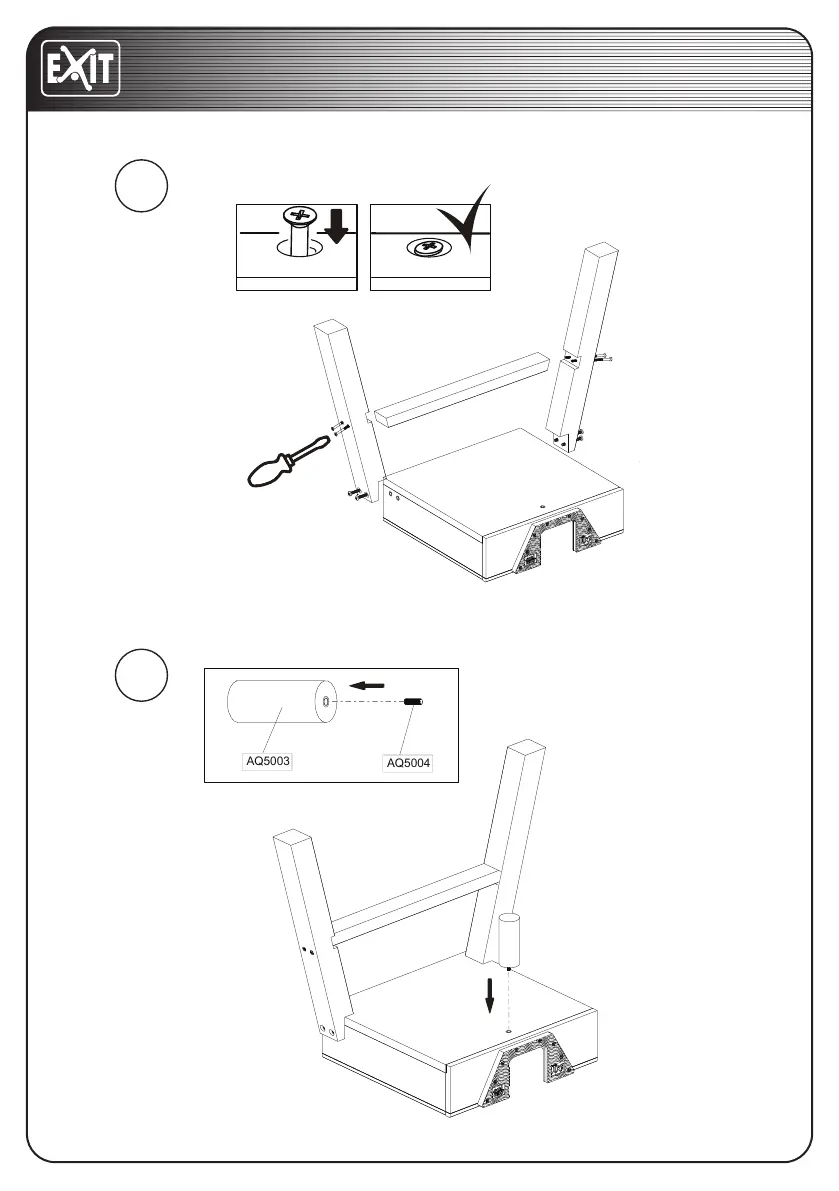 EXIT

AQ5003

AQ5004