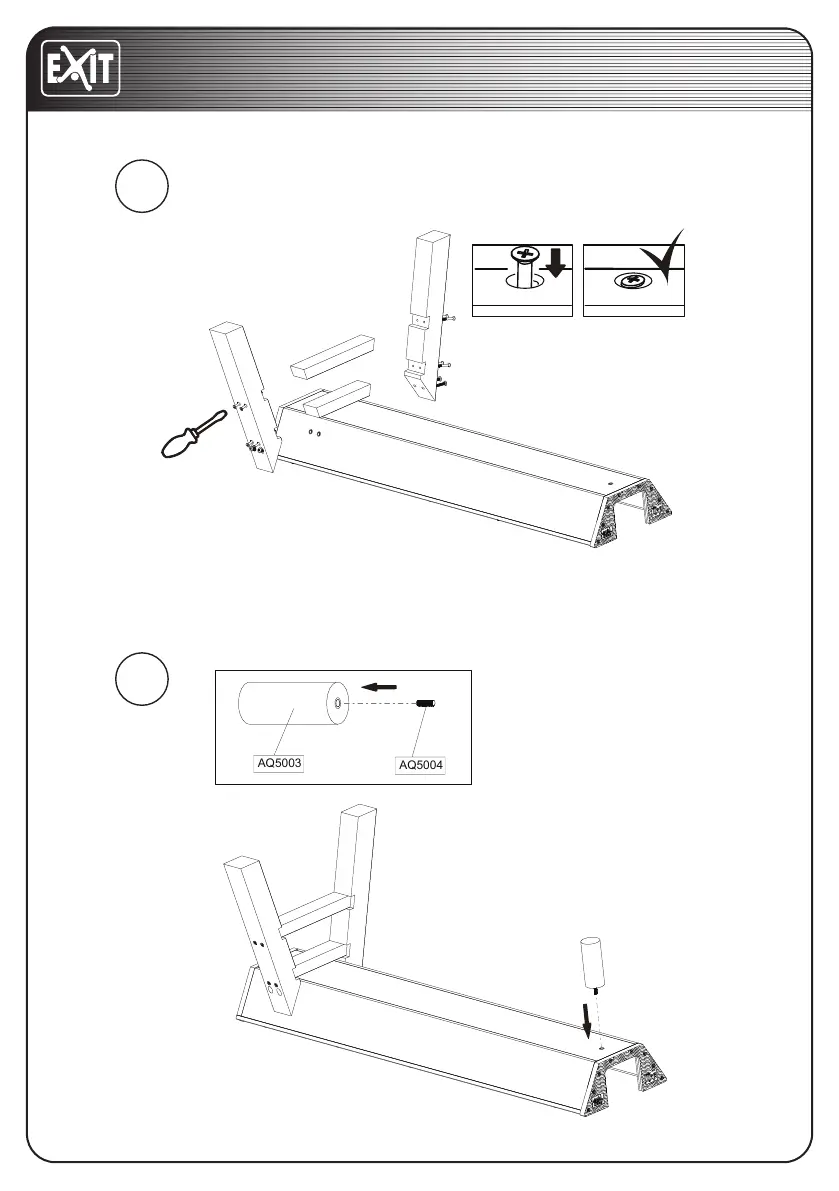 EXIT

AQ5003

AQ5004