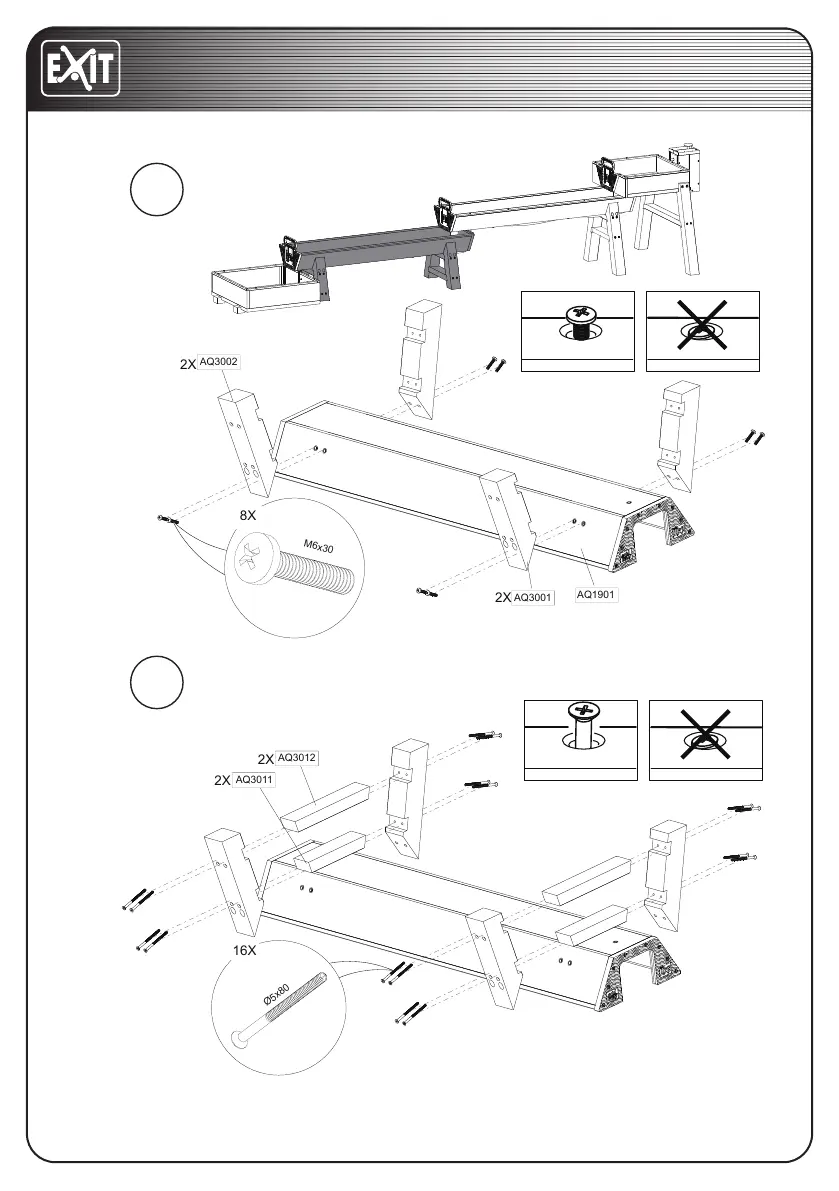 EXIT

2X AQ3002

8X

M6x30

2X AQ3001

AQ1901

2X AQ3012

2X AQ3011

16X

Ø5x80