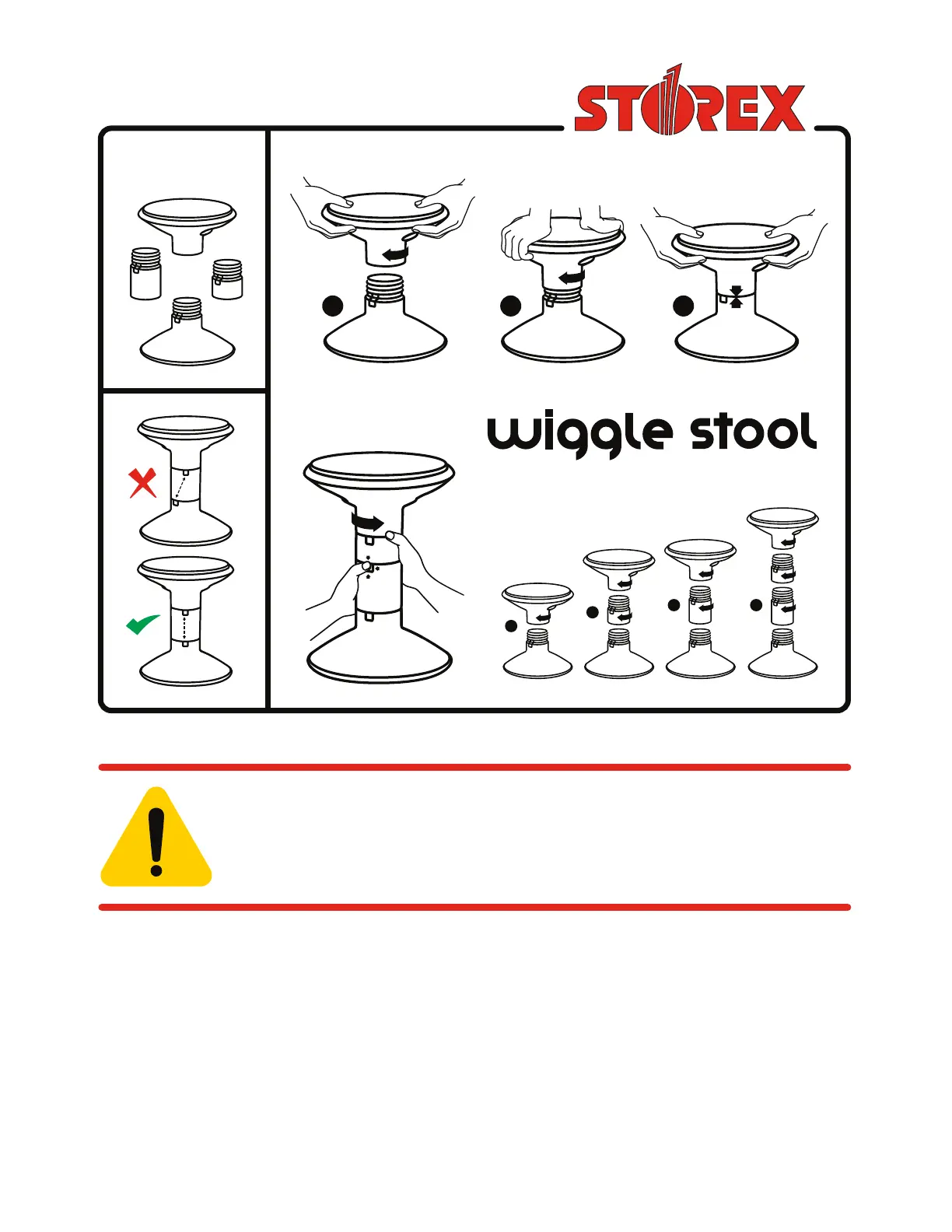 STOREX

wiggle stool