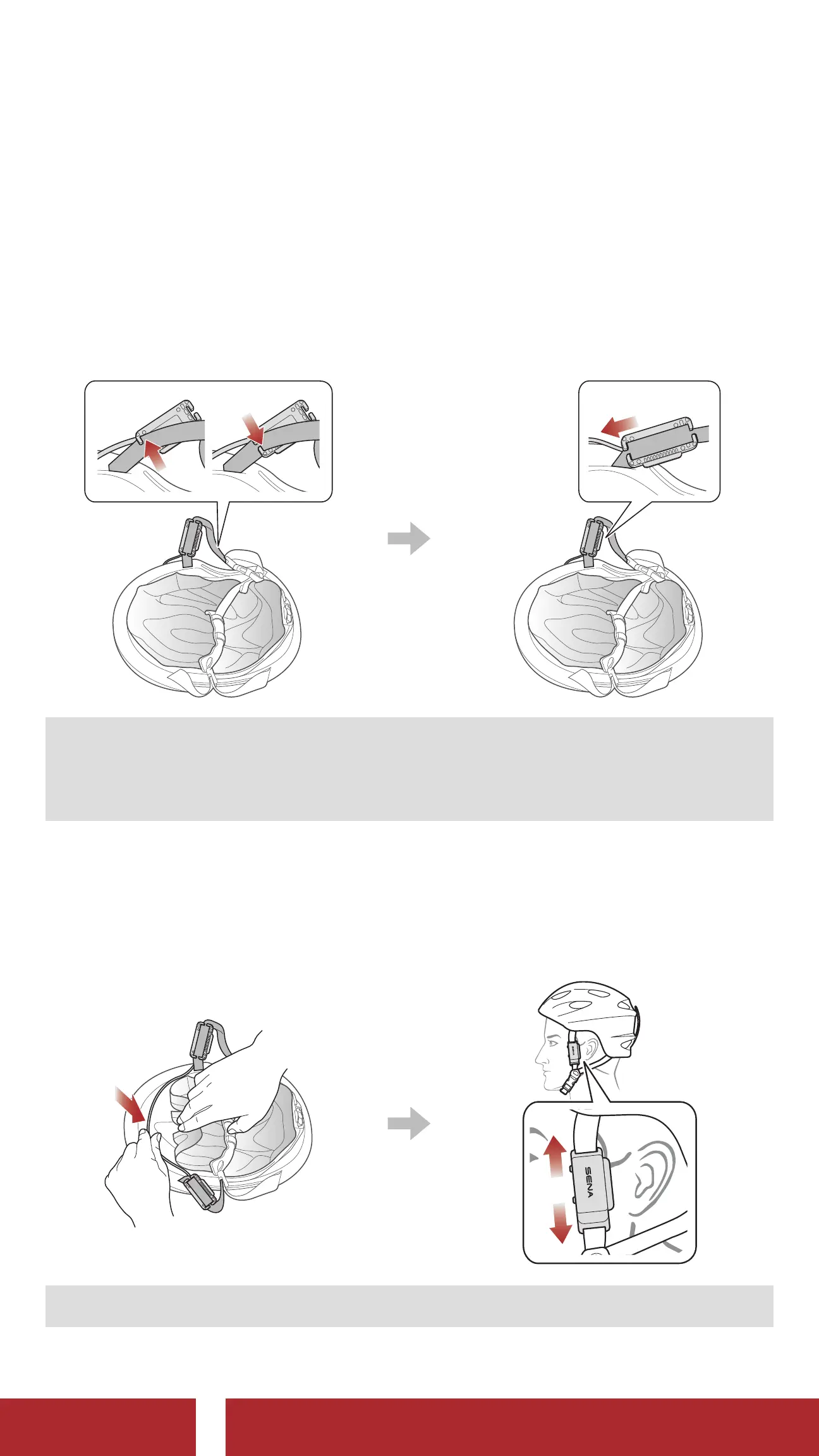 SENA