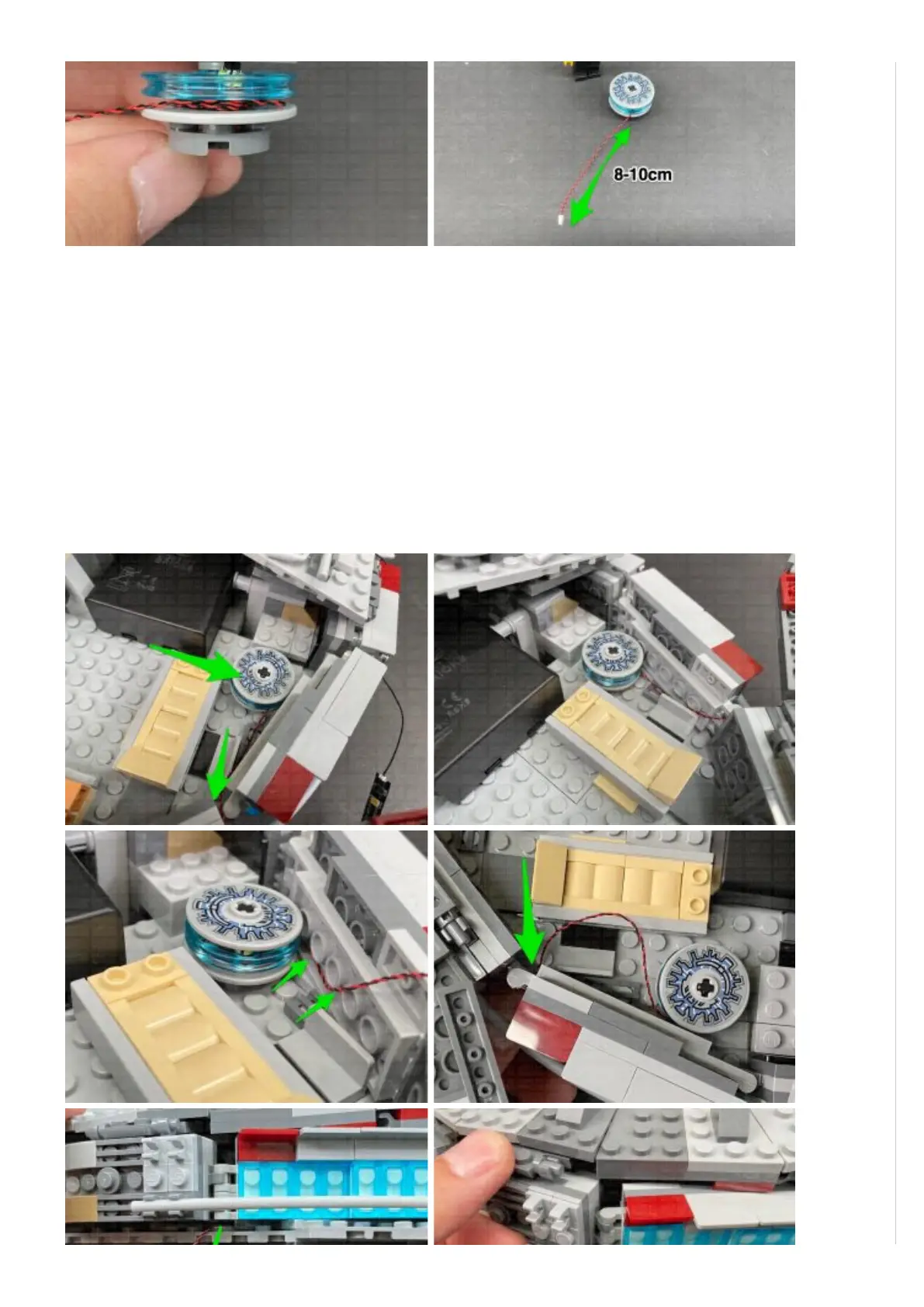 8-10cm