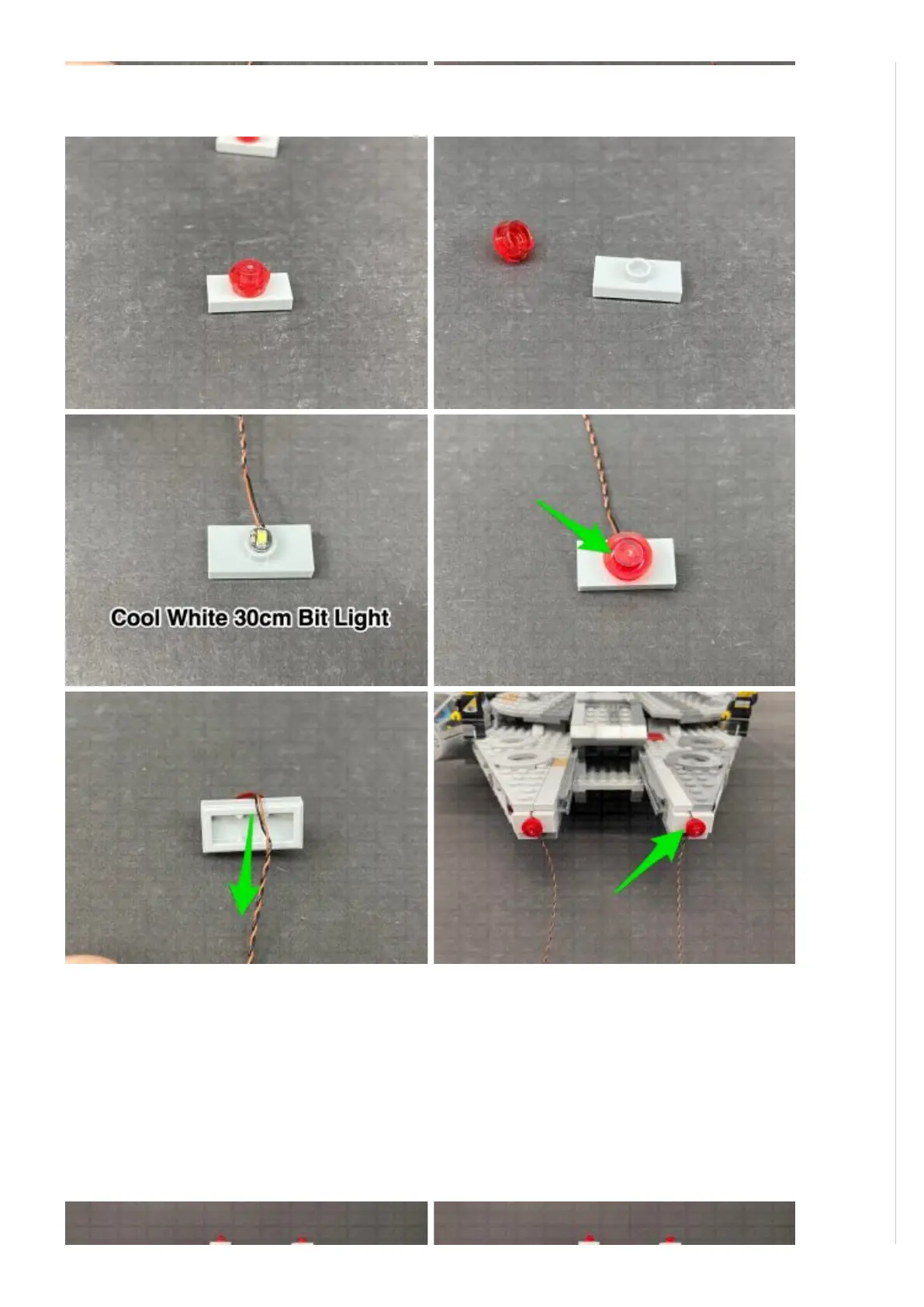 Cool White 30cm Bit Light