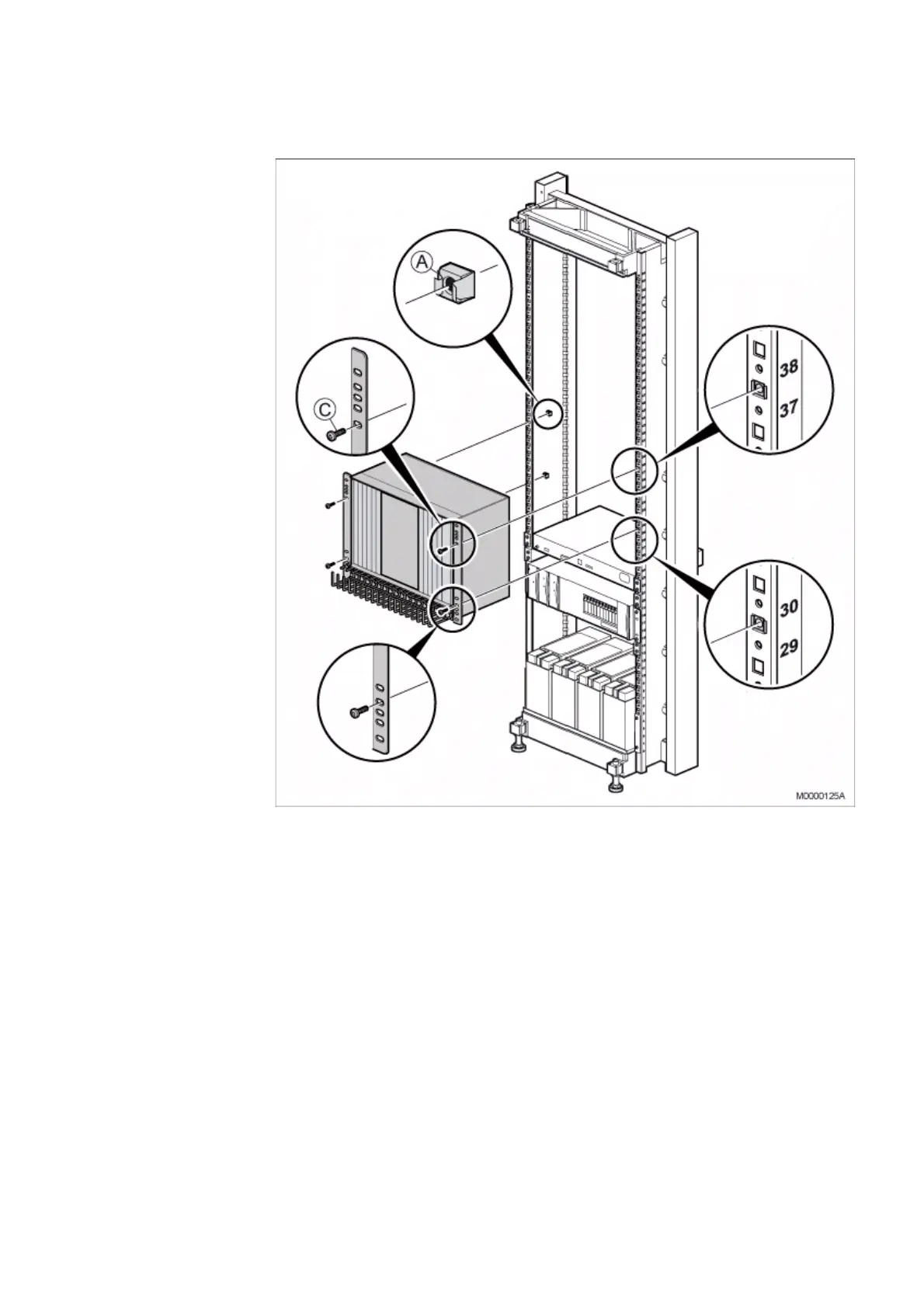 A

C

38

37

30

29

M0000125A