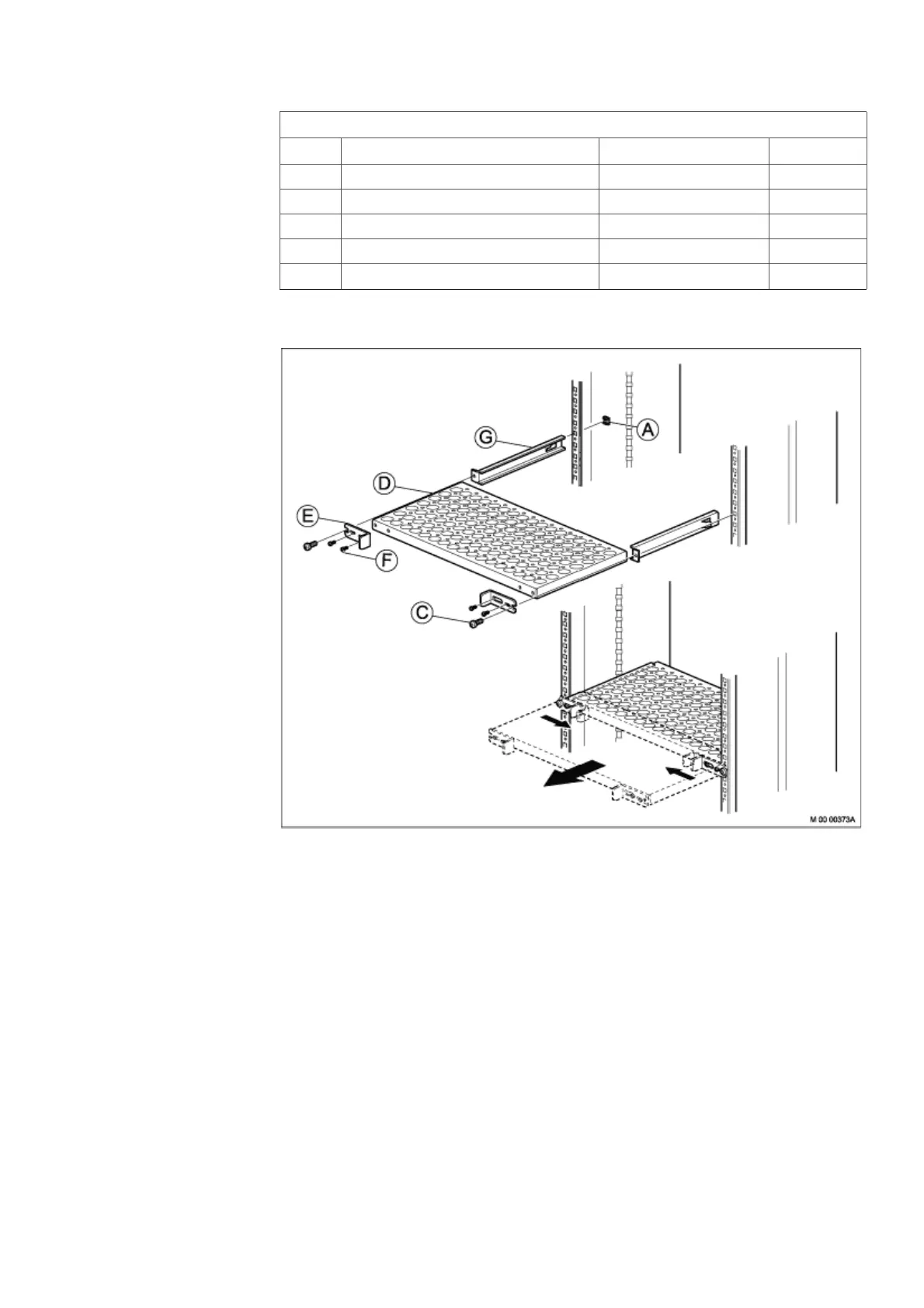 G

A

D

E

F

C

M 00 00373A