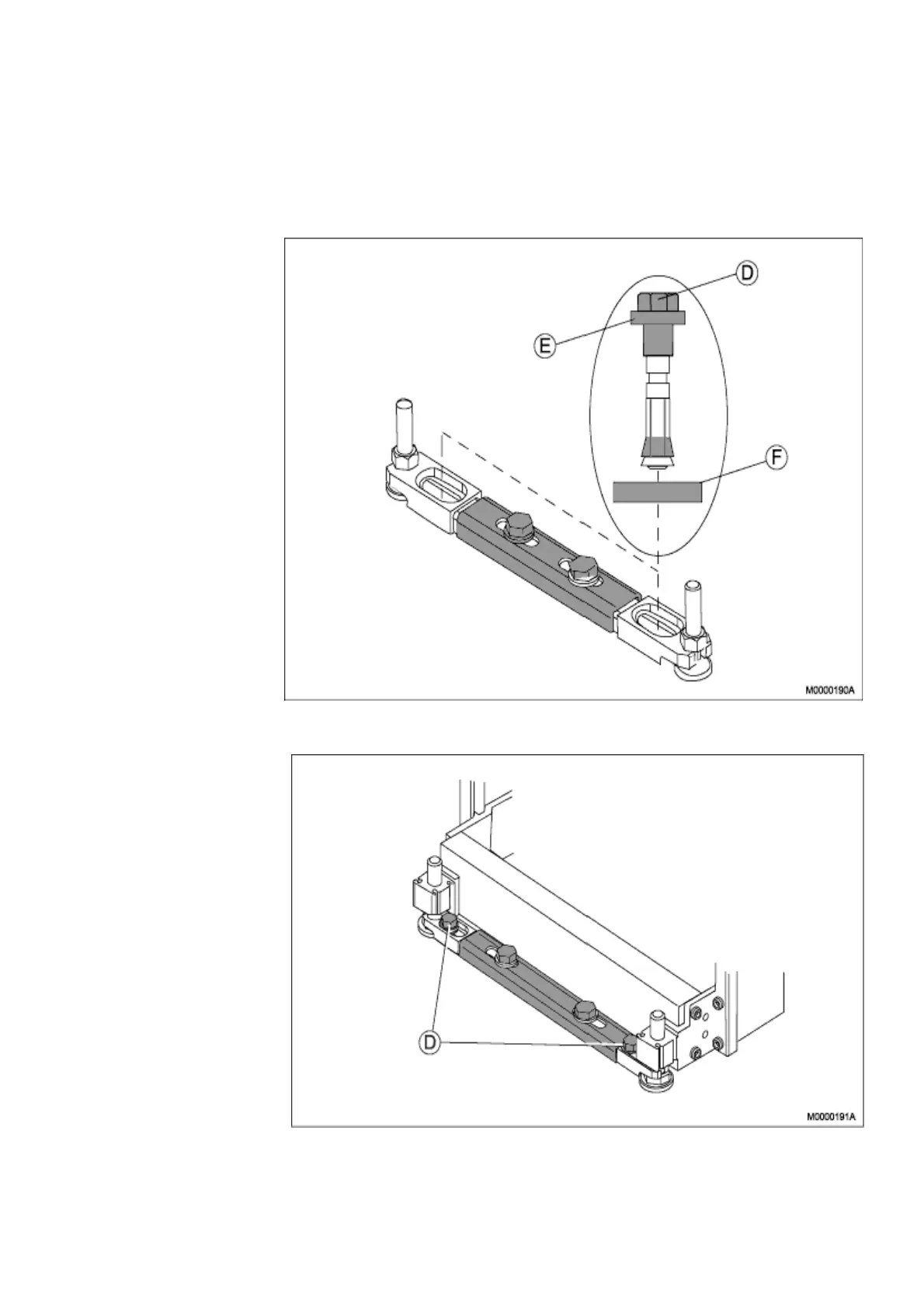 D
E
F
M0000190A

D
M0000191A