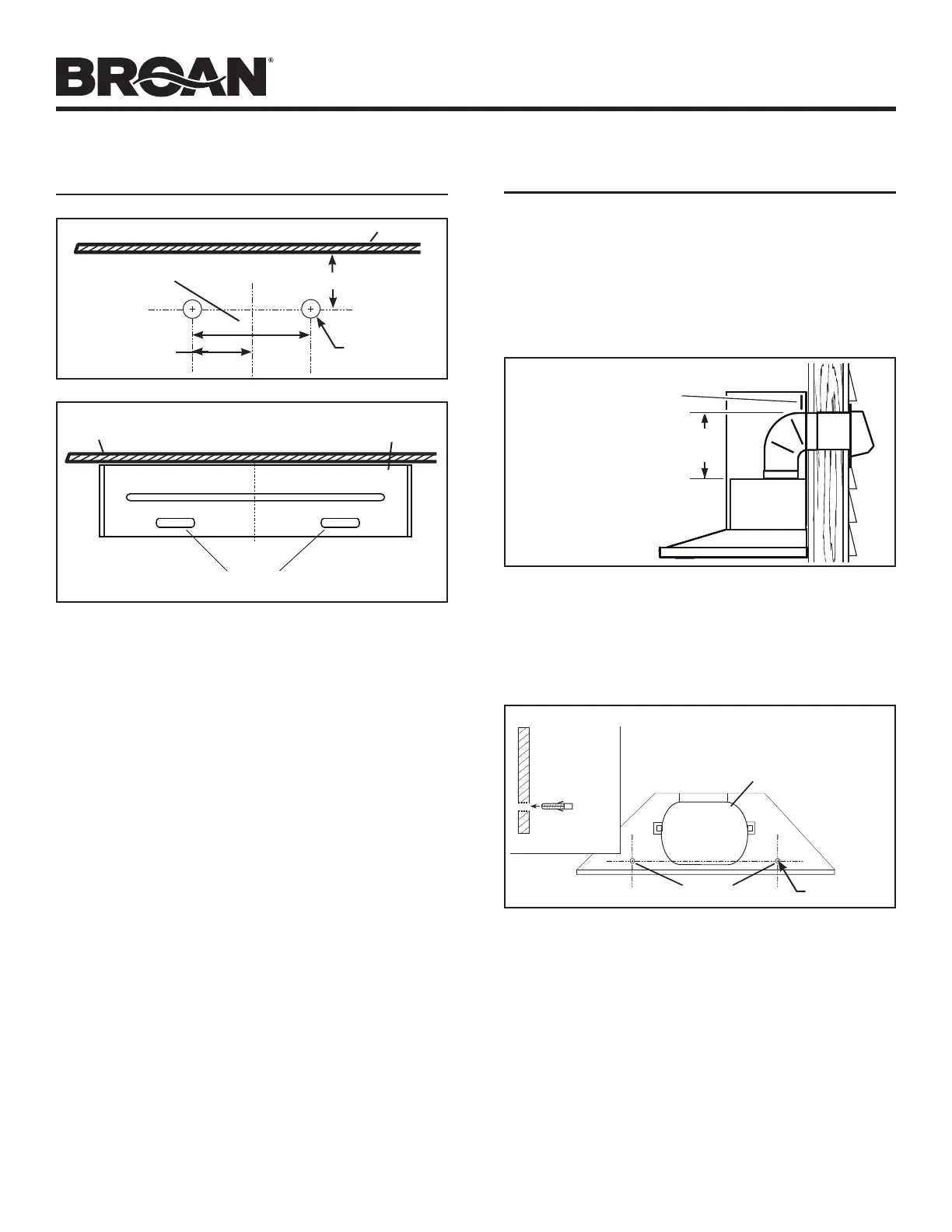 BROAN®