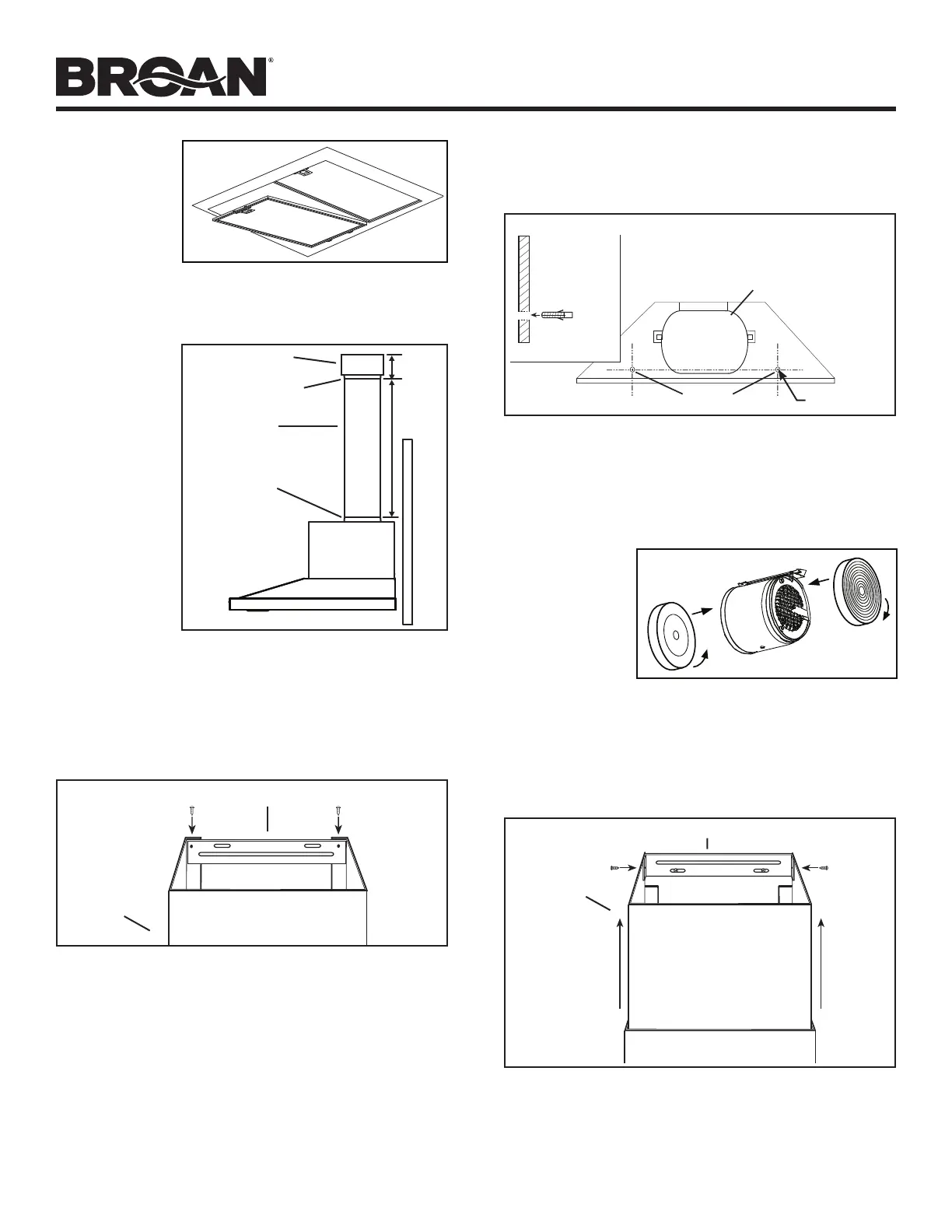 BROAN®