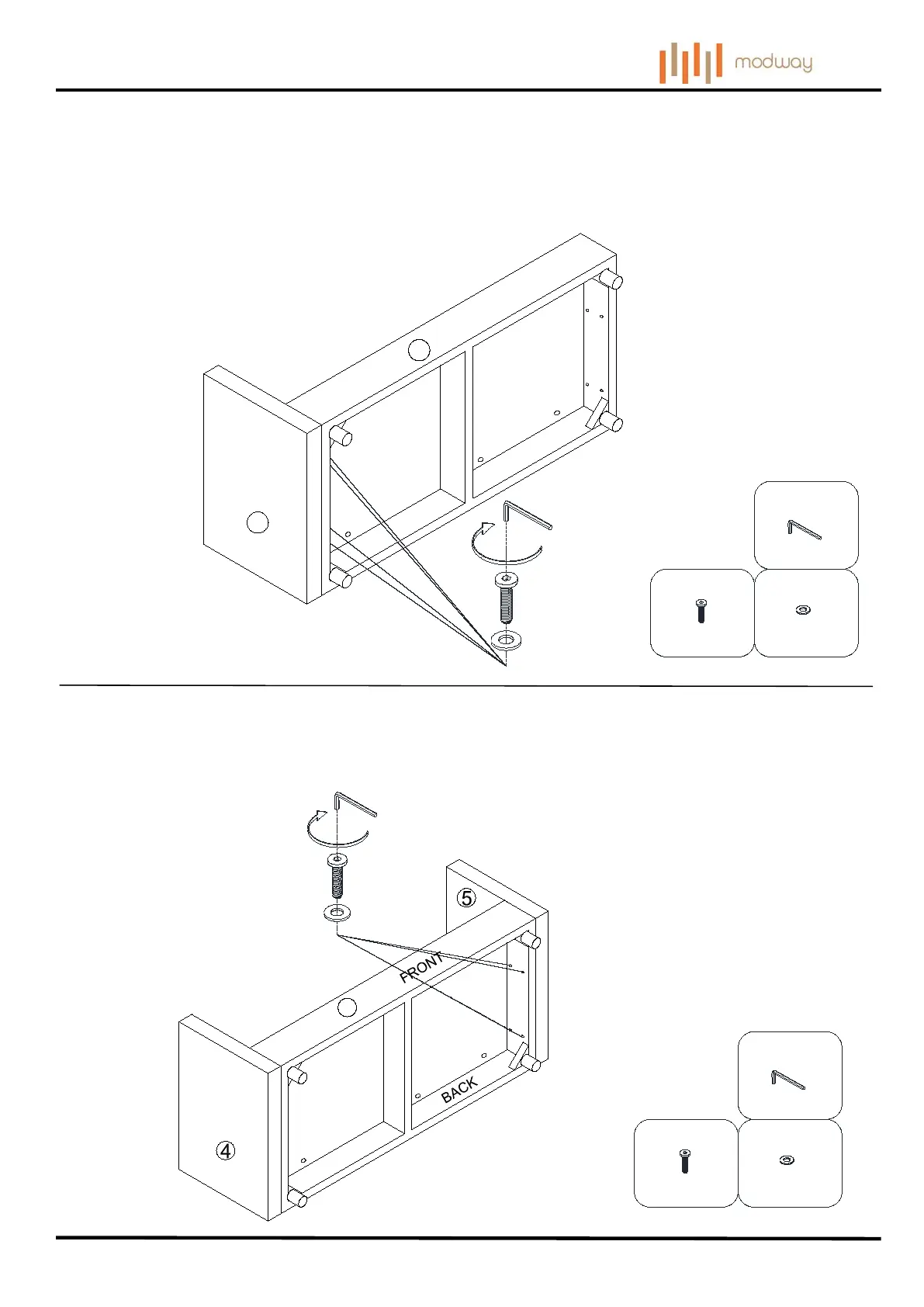 modway

⑤

FRONT

BACK

④