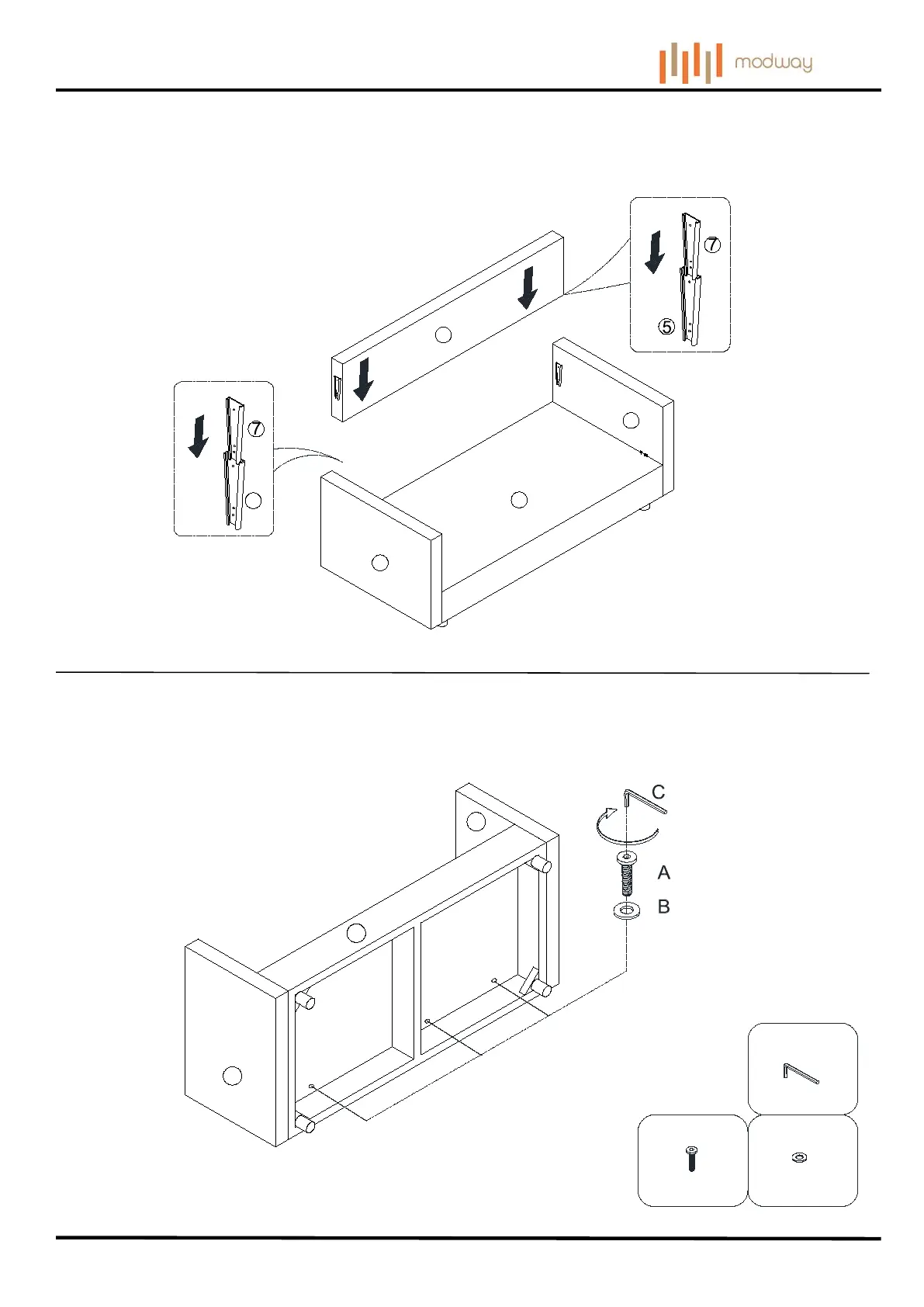 modway

7

5

7

C

A

B