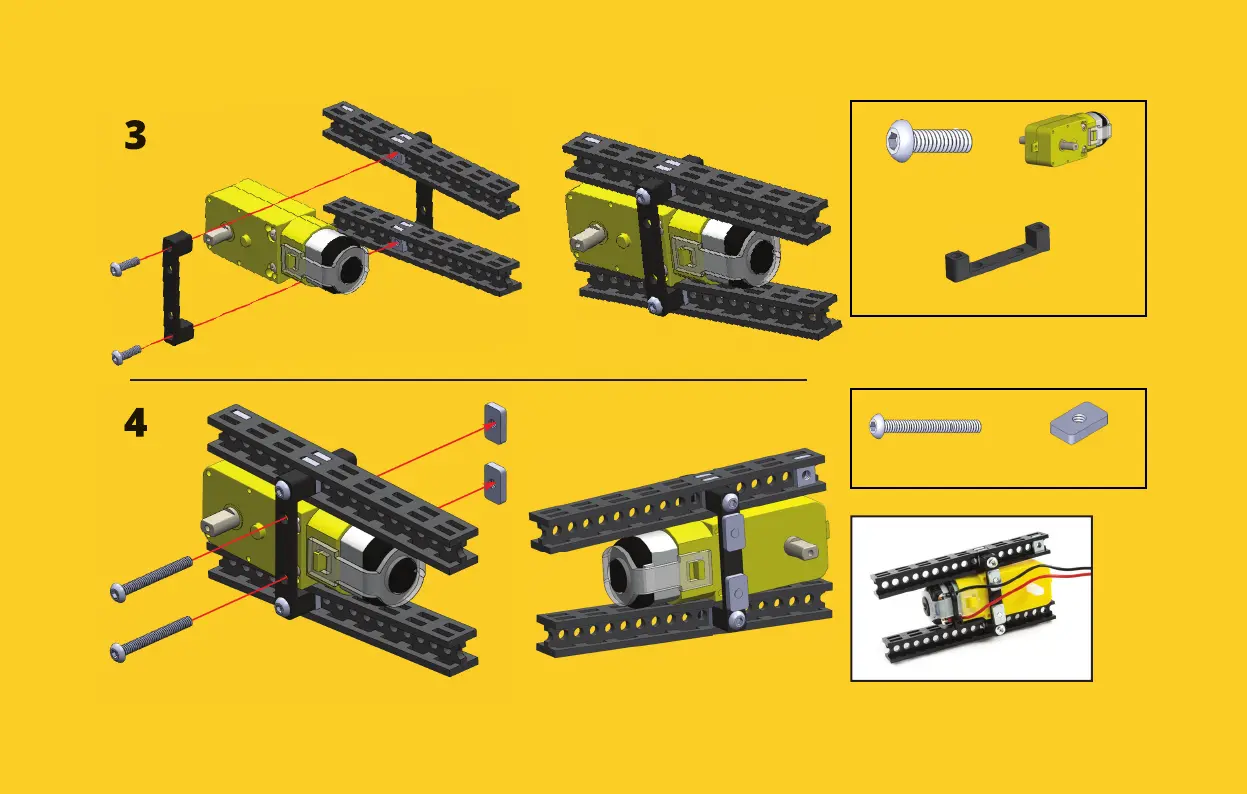 3

4