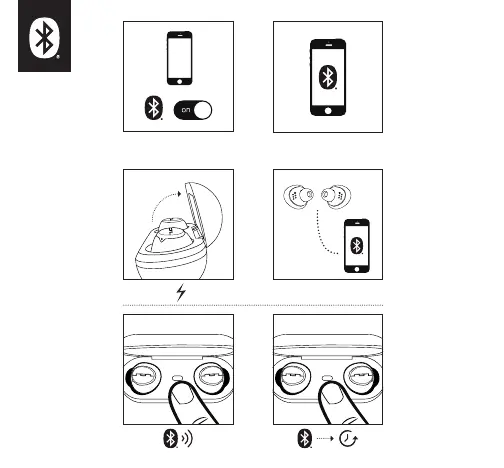 on