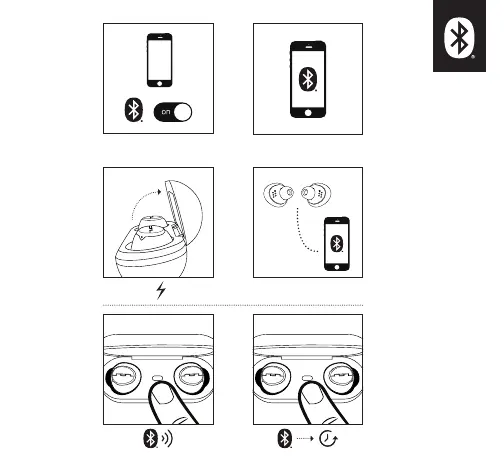 on