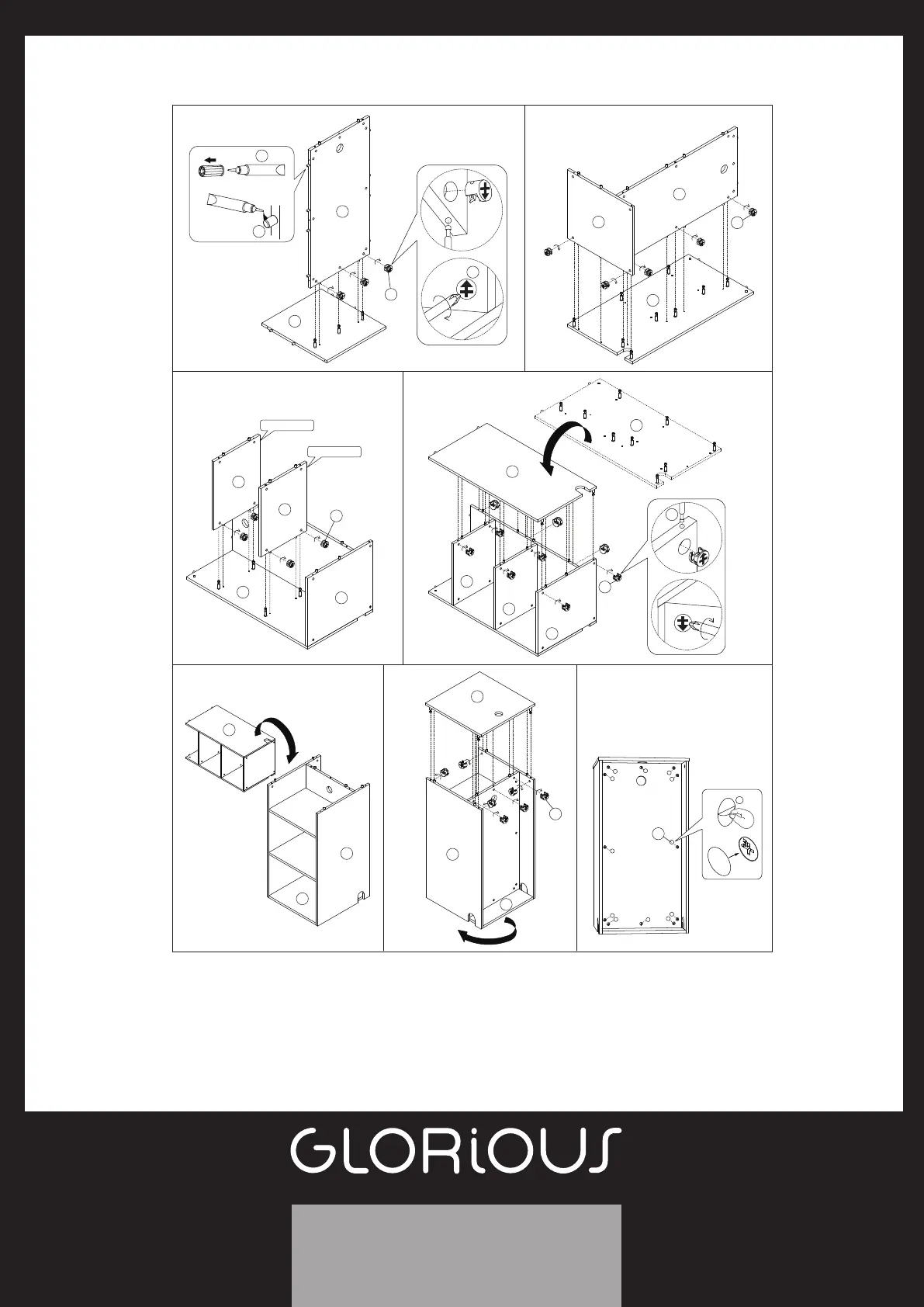 GLORiOUS