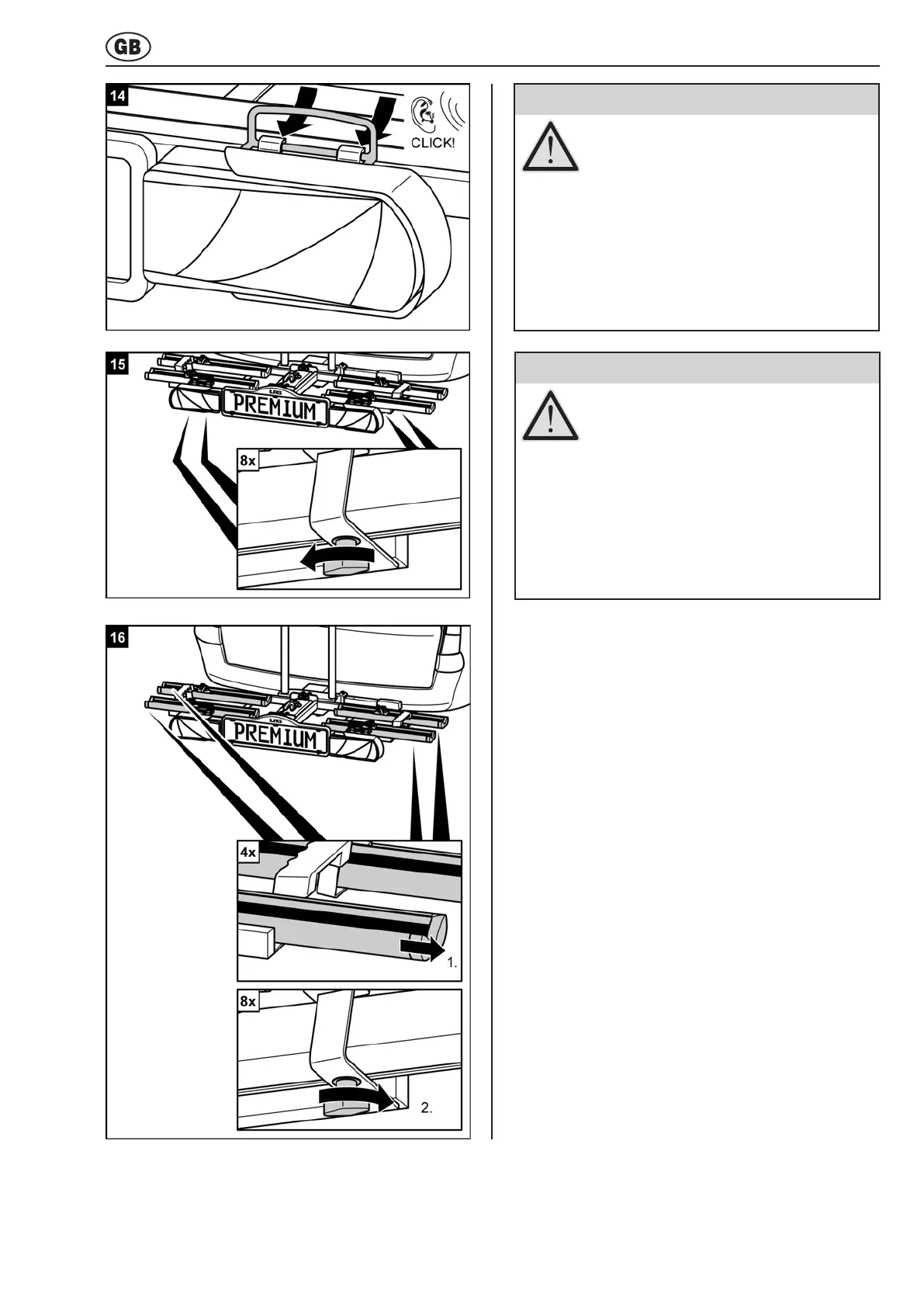 GB

14

CLICK!

15

PREMIUM

8x

16

PREMIUM

4x

1.

8x

2.