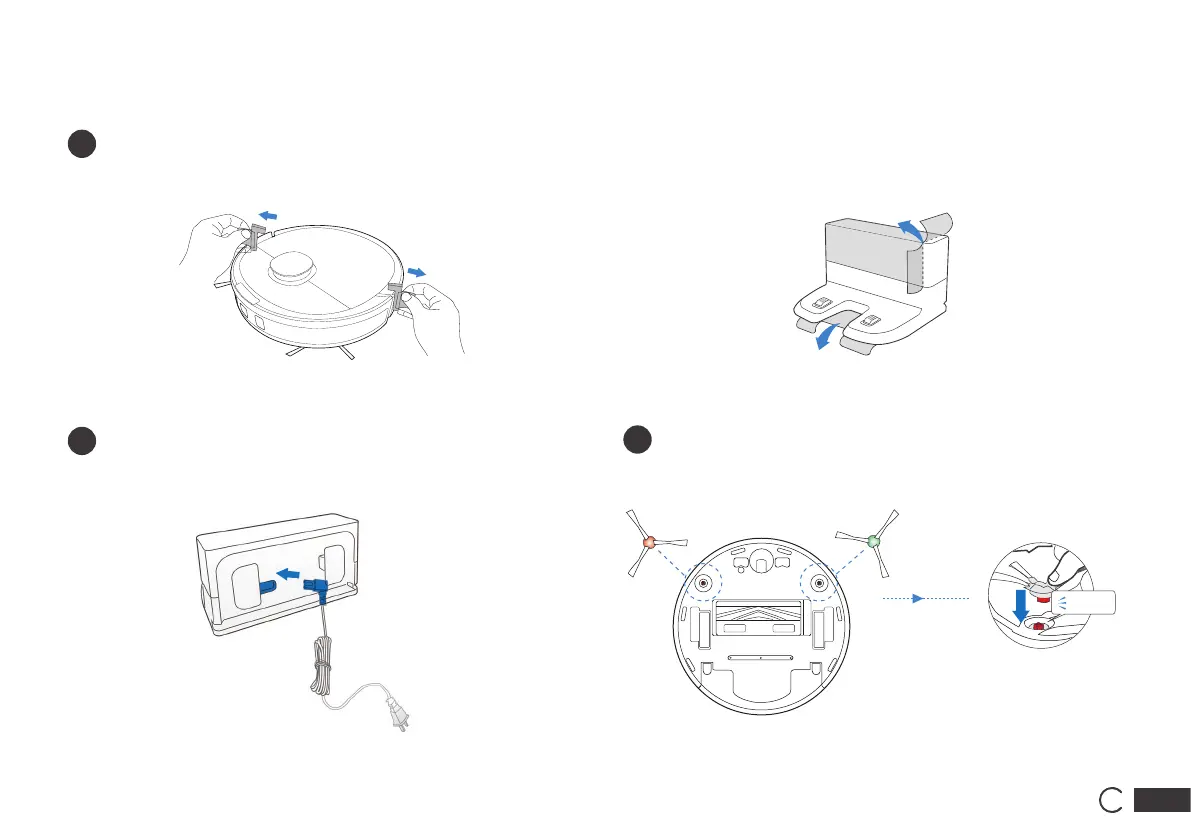 C