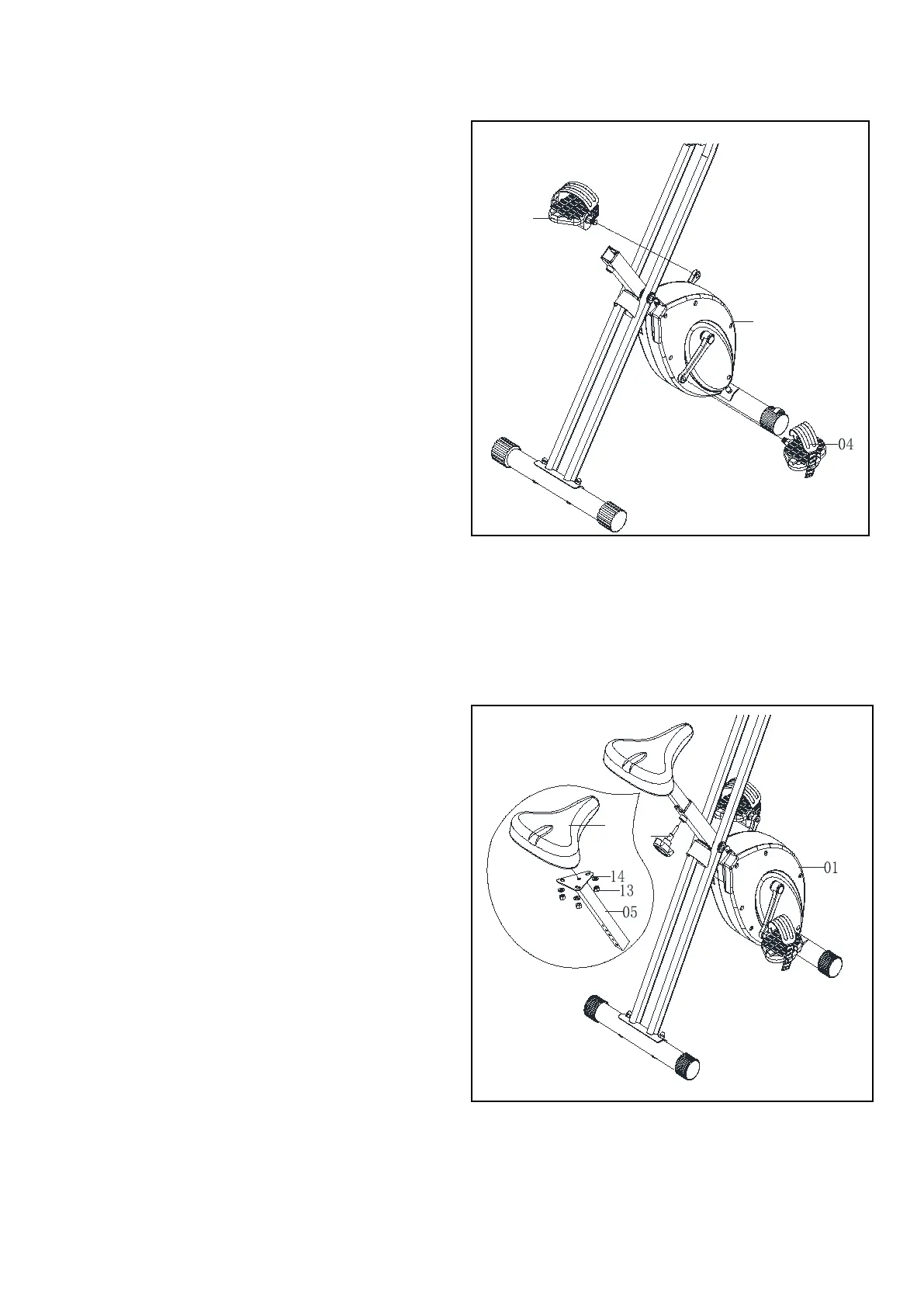 04

14
13
05
01