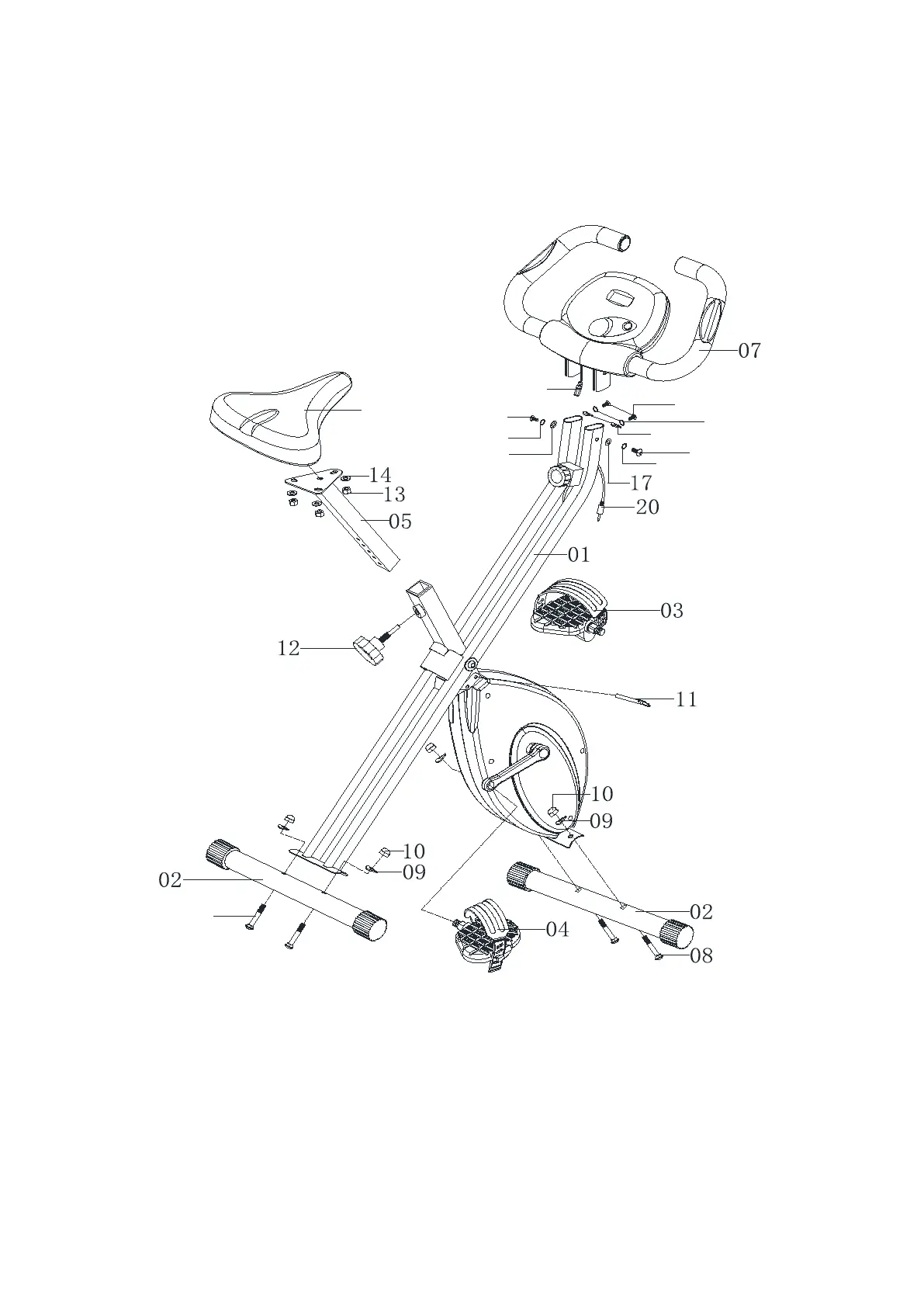 07
14
13
05
17
20
01
03
12
11
10
09
10
09
02
02
04
08