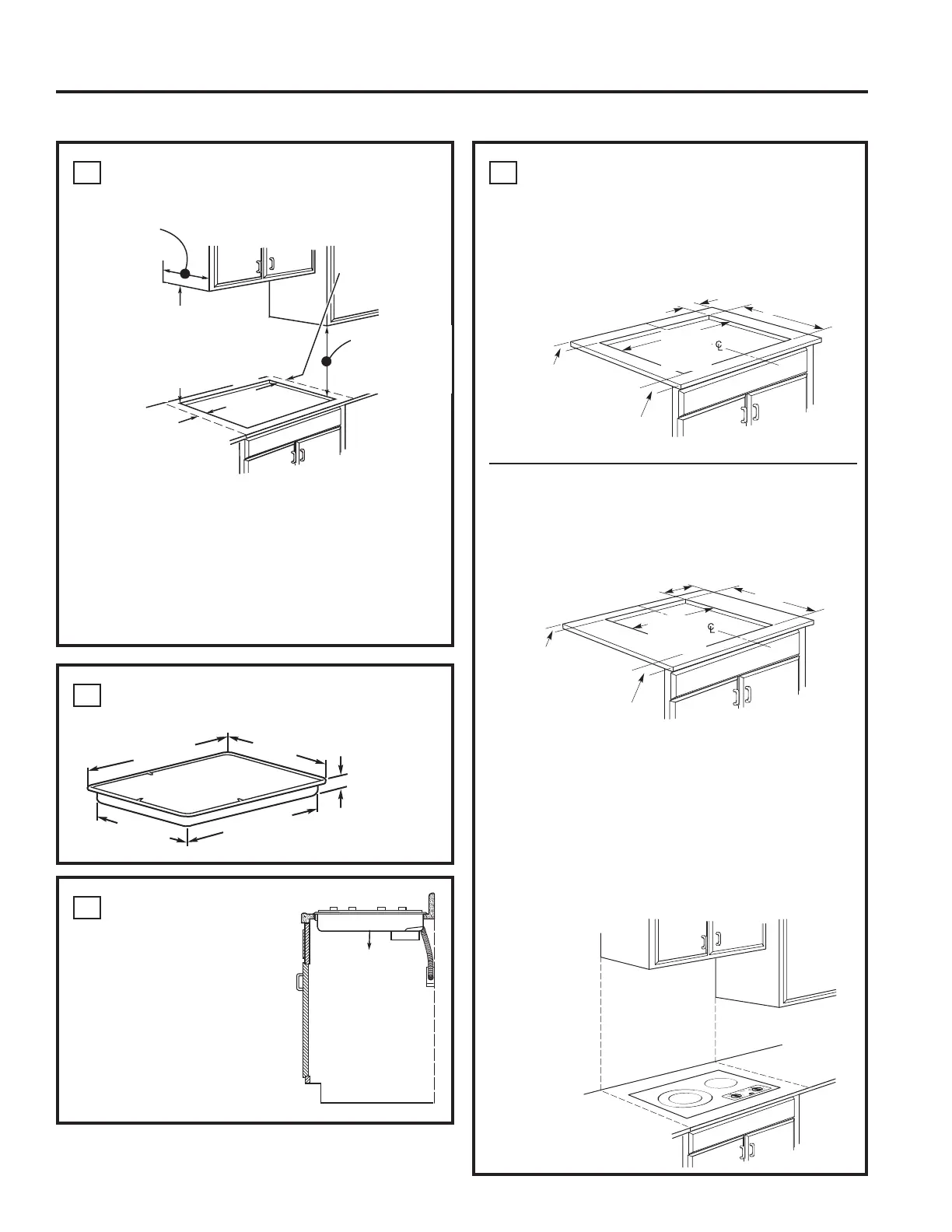 ℄

℄