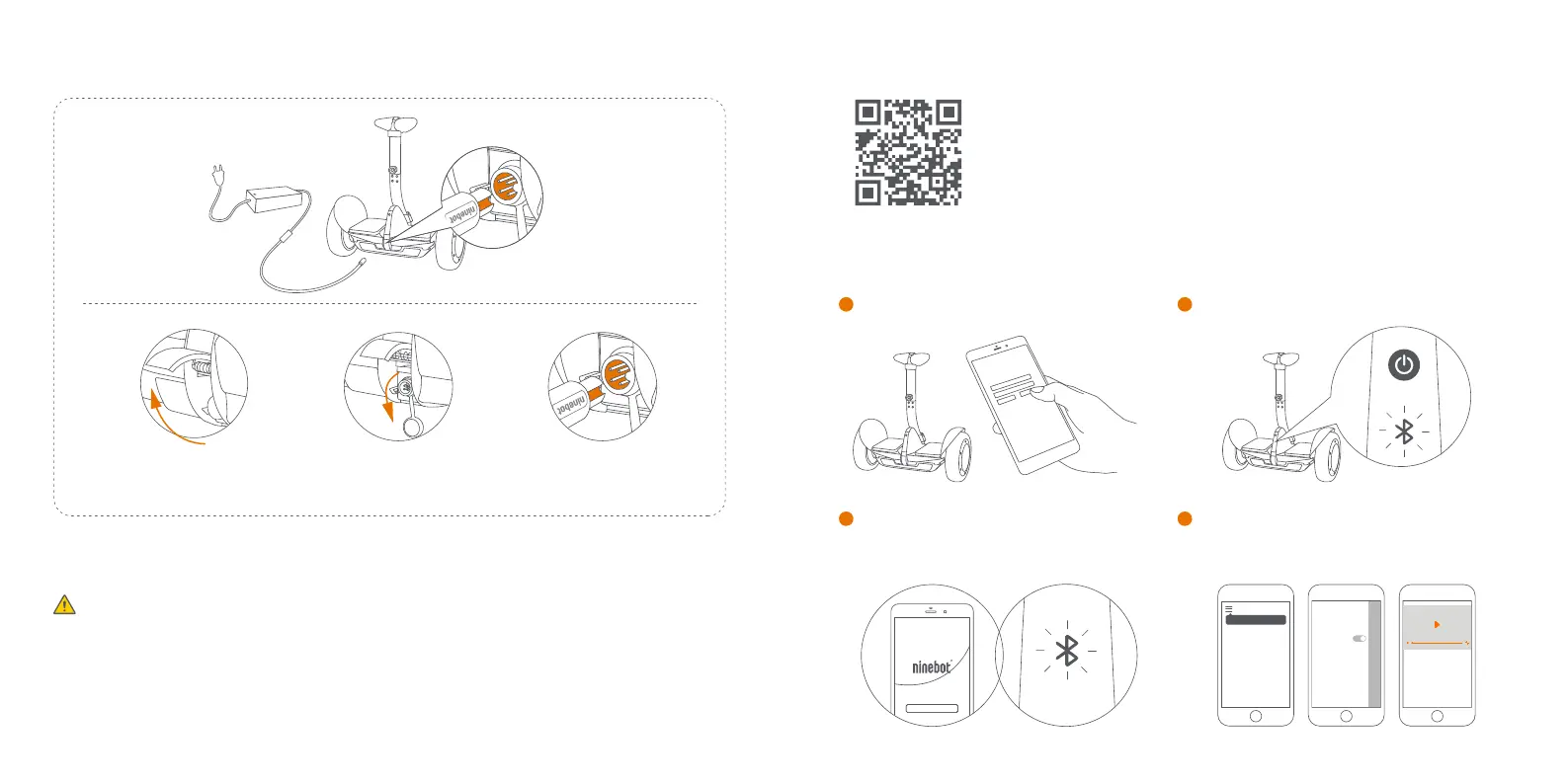 ninebot

ninebot

ninebot