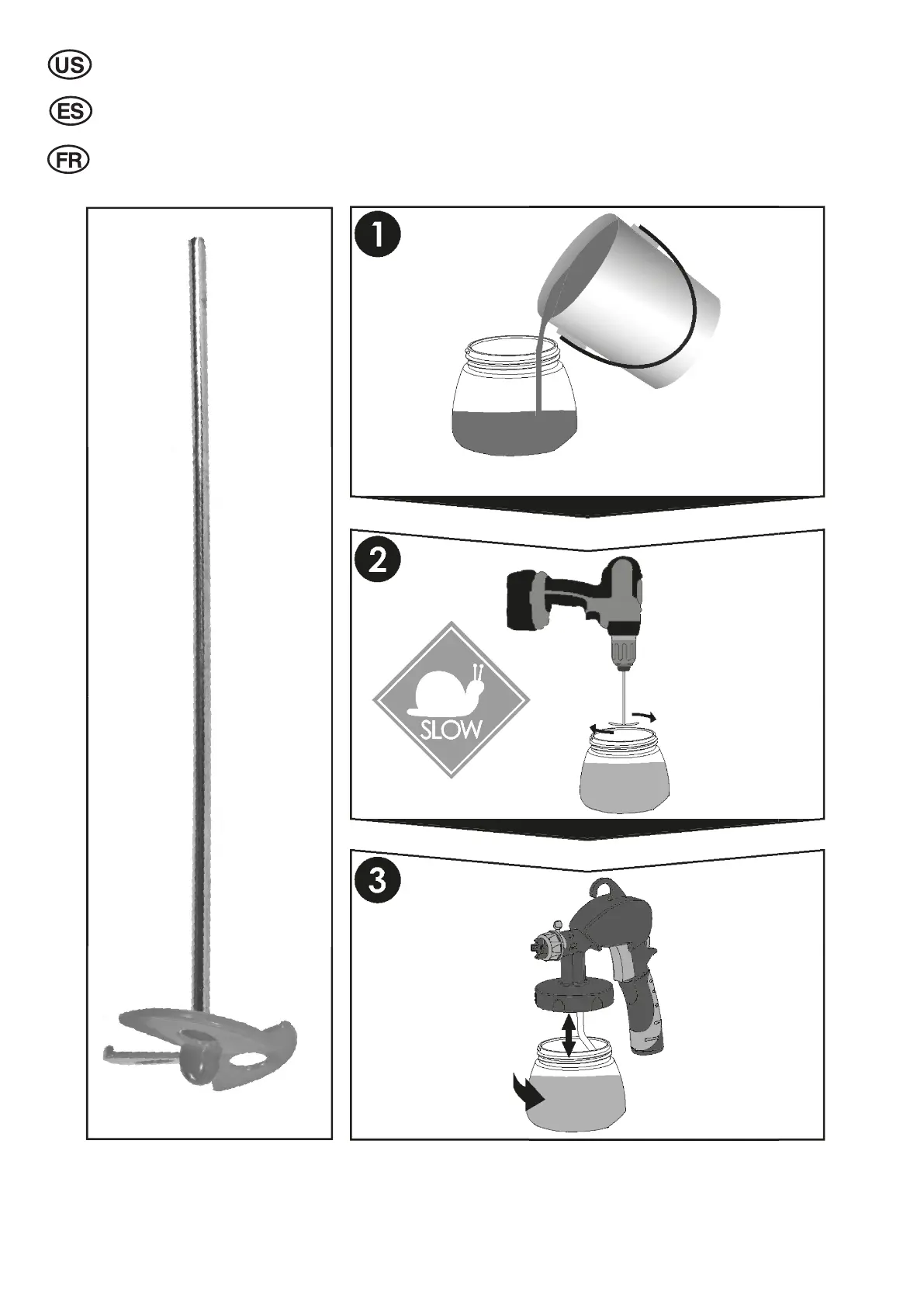 US
ES
FR

1

2

SLOW

3