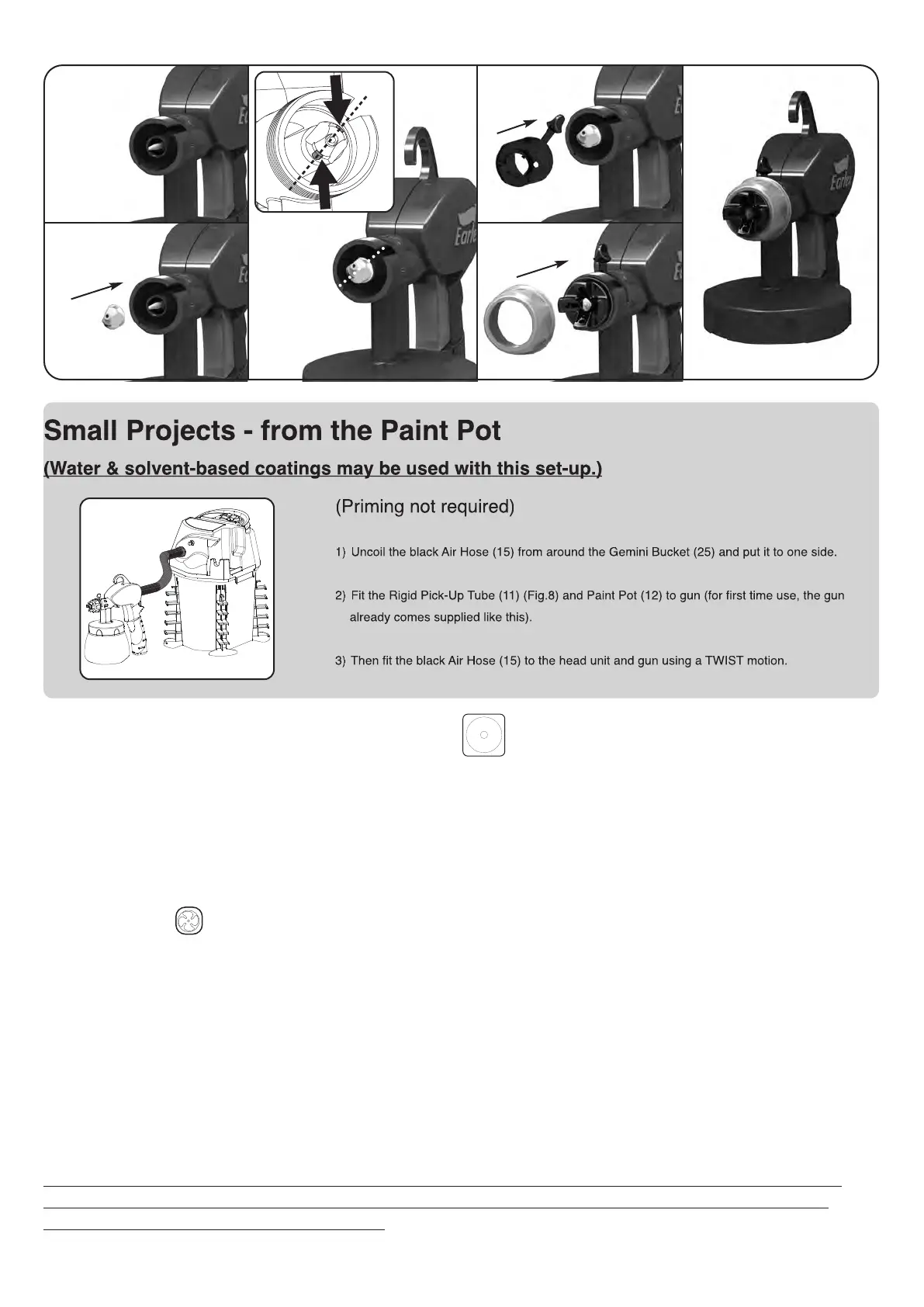 Small Projects - from the Paint Pot

(Water & solvent-based coatings may be used with this set-up.)

(Priming not required)

1) Uncoil the black Air Hose (15) from around the Gemini Bucket (25) and put it to one side.

2) Fit the Rigid Pick-Up Tube (11) (Fig.8) and Paint Pot (12) to gun (for first time use, the gun already comes supplied like this).

3) Then fit the black Air Hose (15) to the head unit and gun using a TWIST motion.