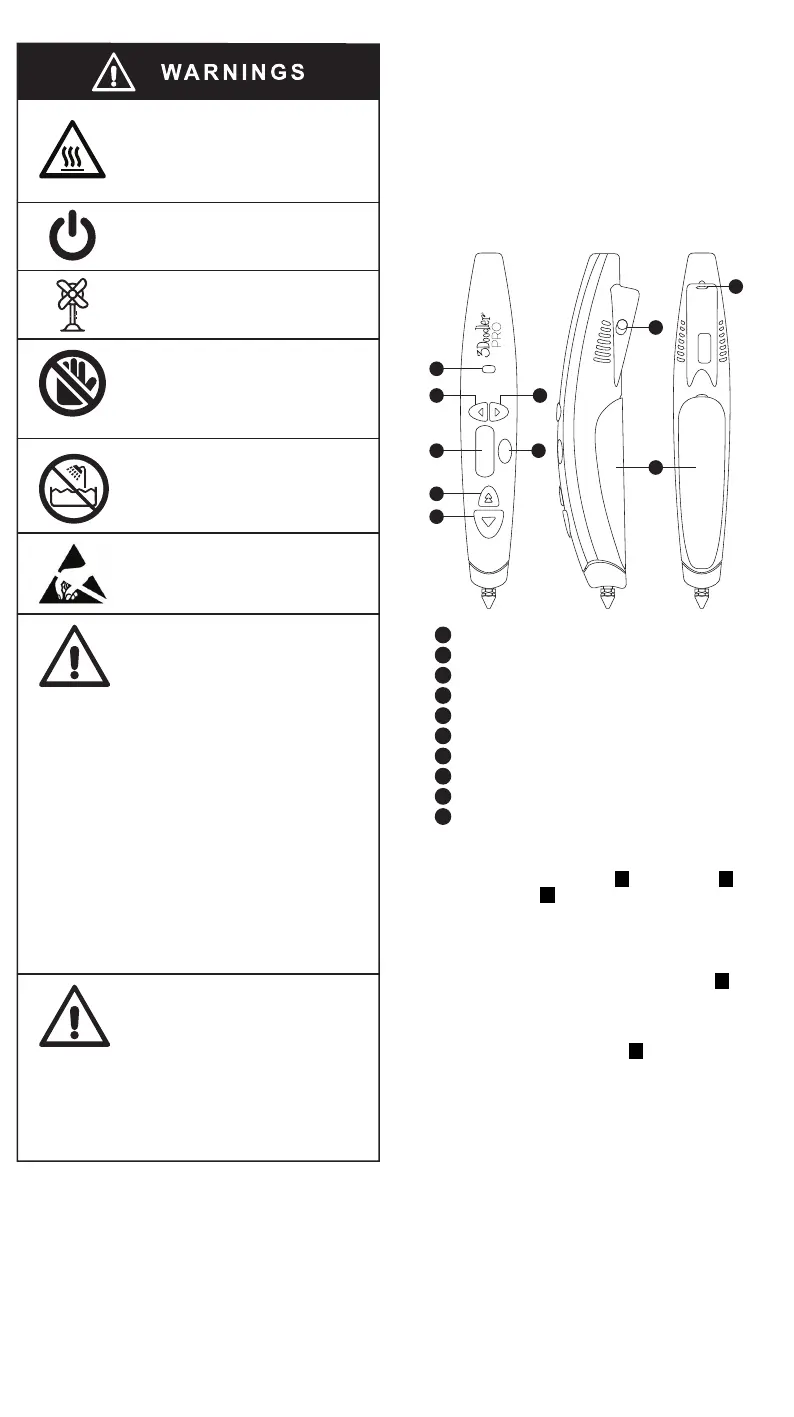 WARNINGS

3Doodler PRO