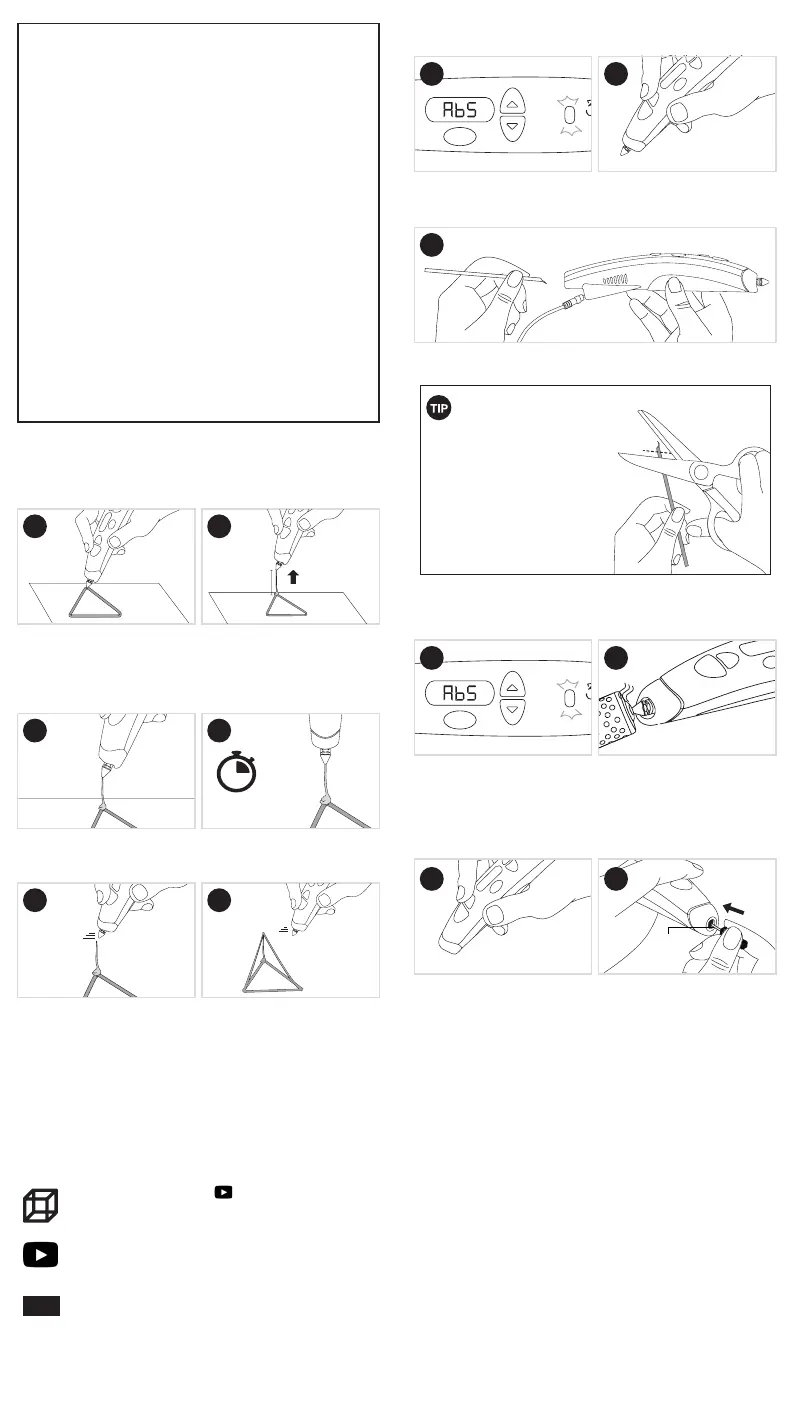 AbS

TIP

AbS