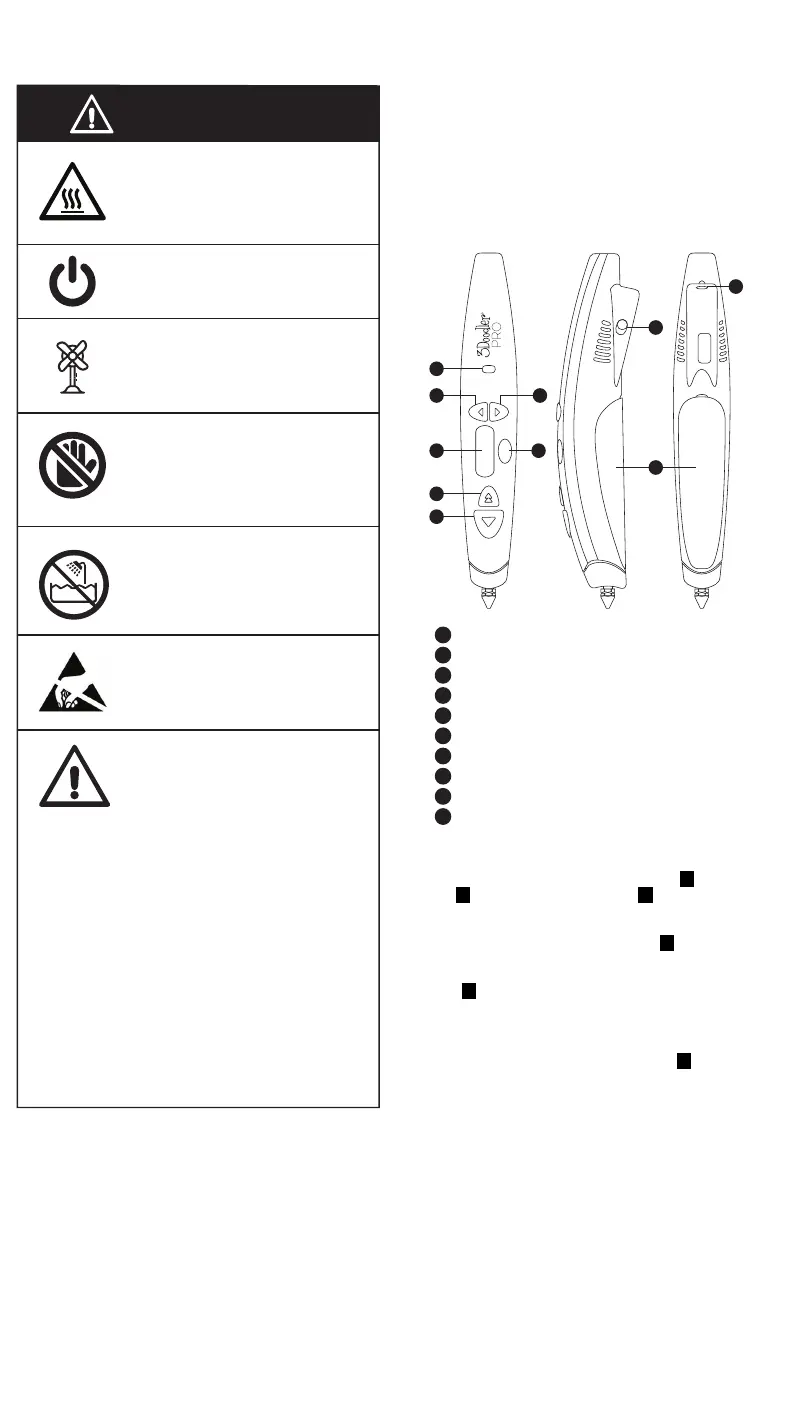 3Doodler PRO