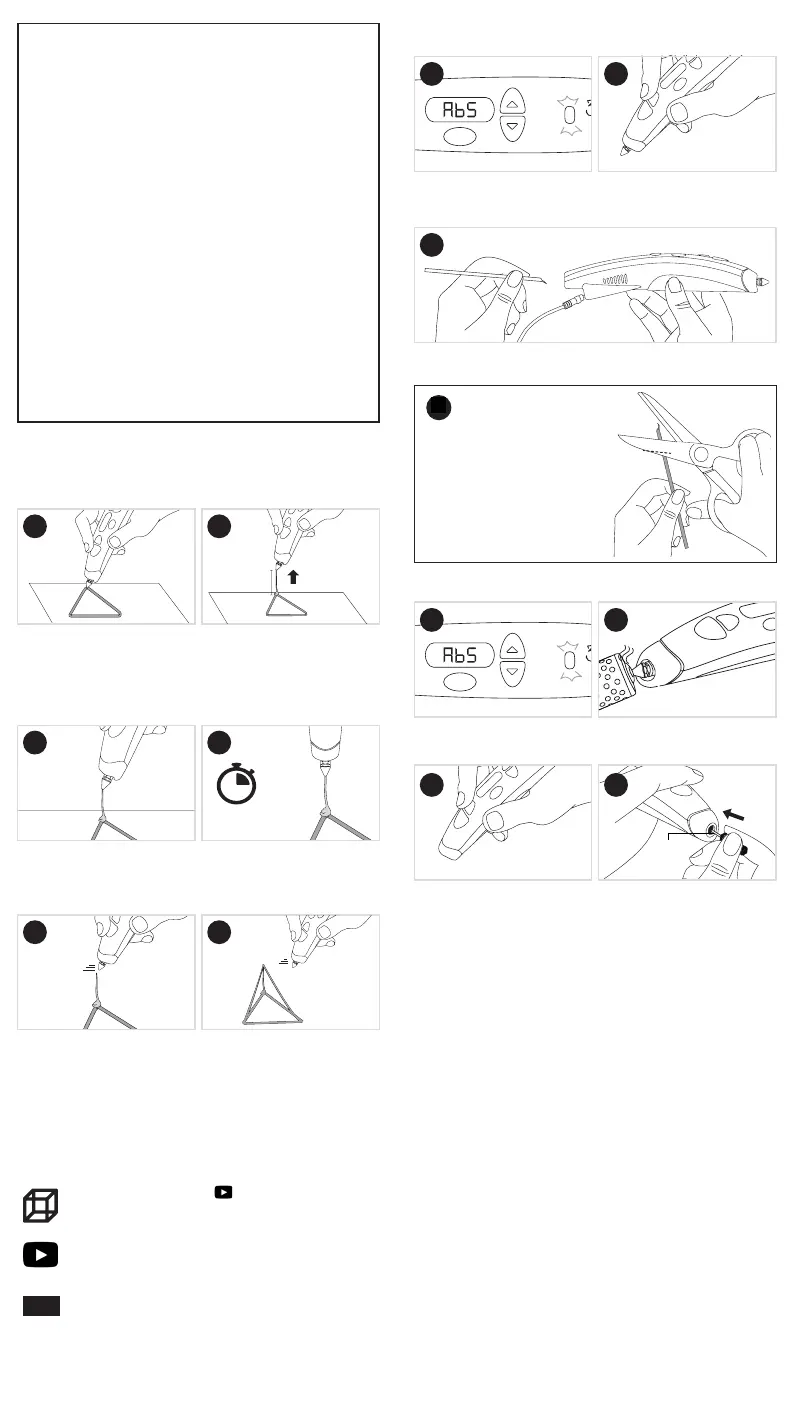 AbS

AbS