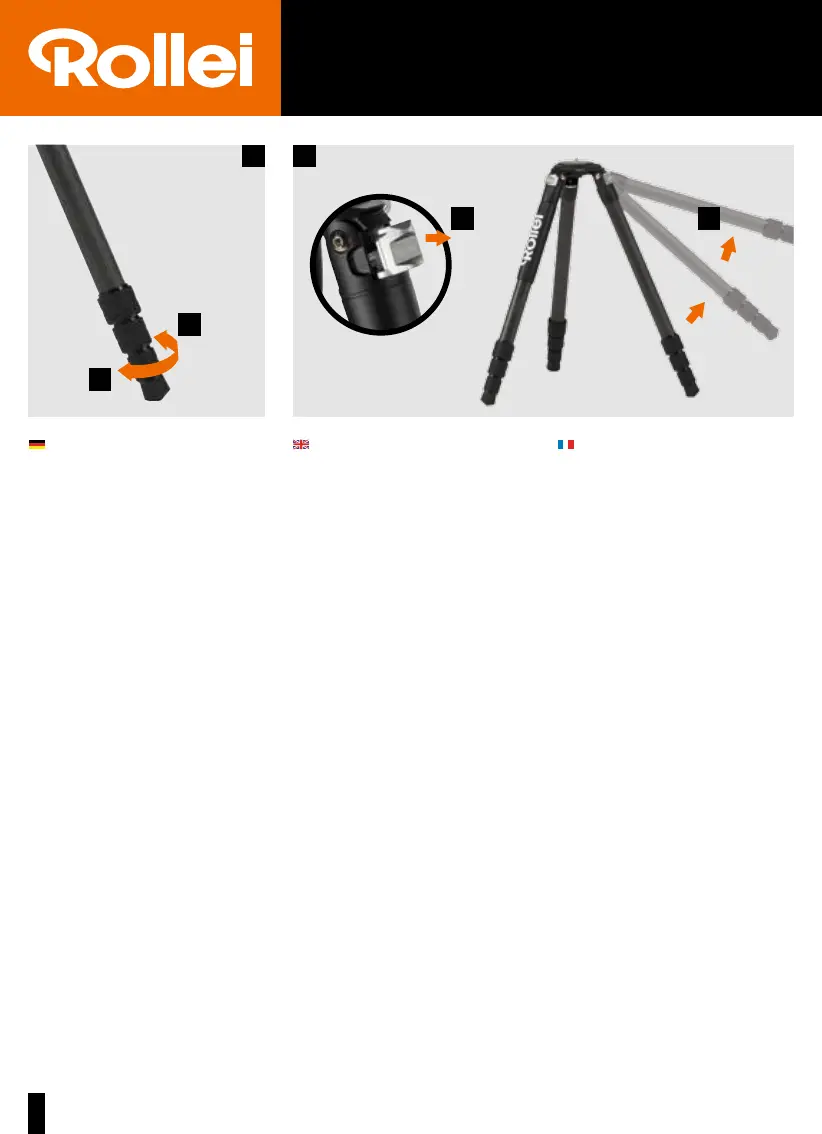 Rollei

Rollei