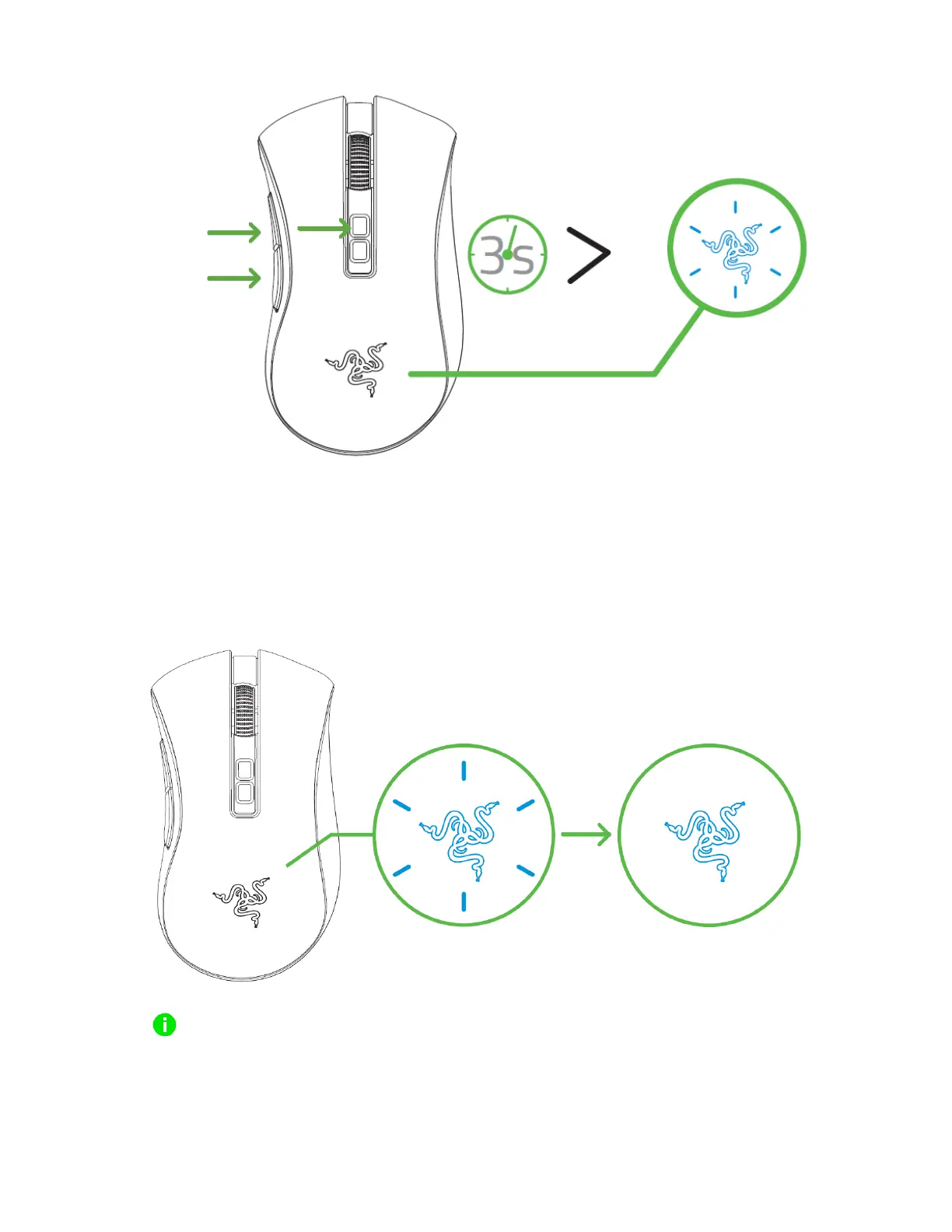 3s