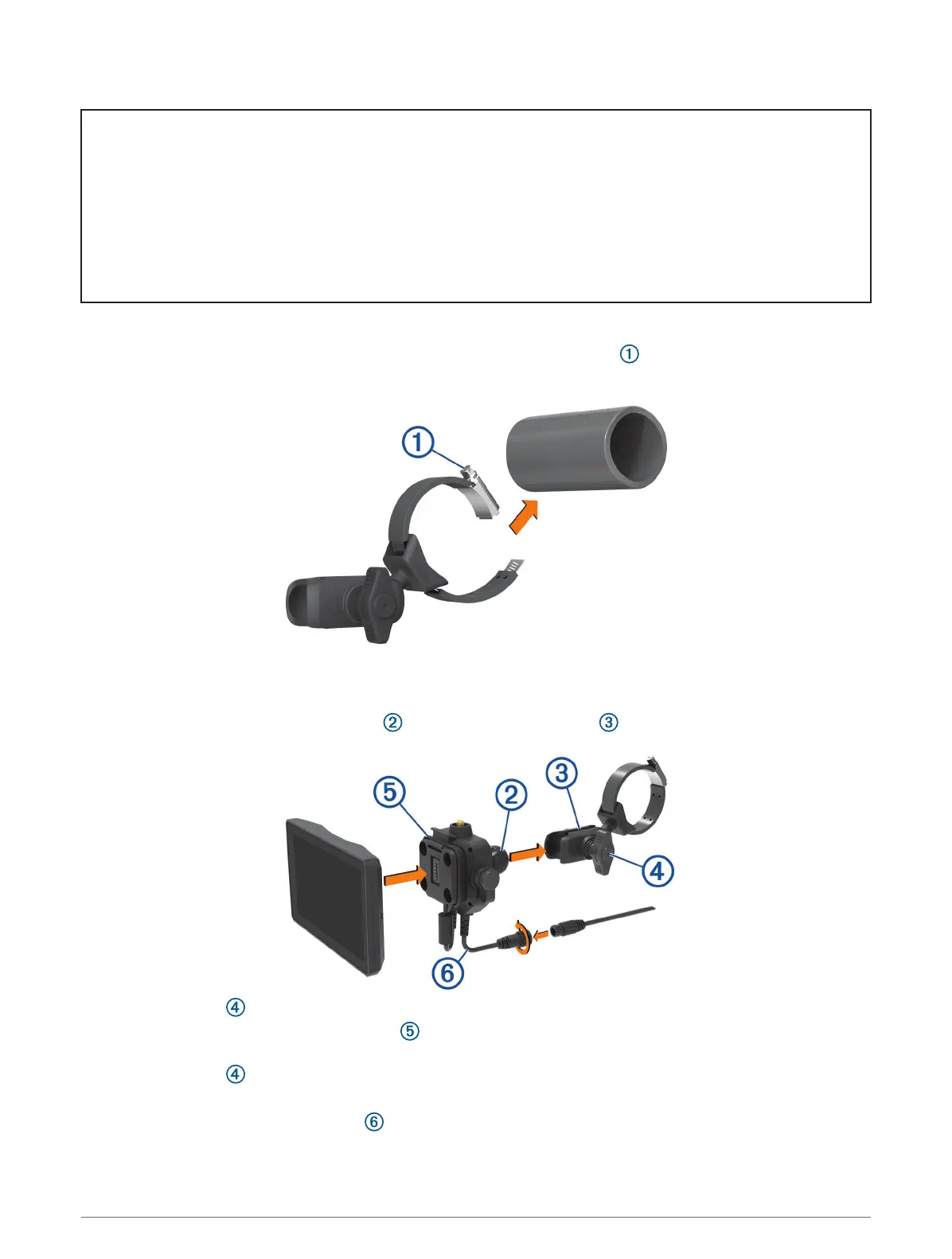 ①

①

② ③

⑤ ② ③ ④ ⑥

④
⑤

④

⑥