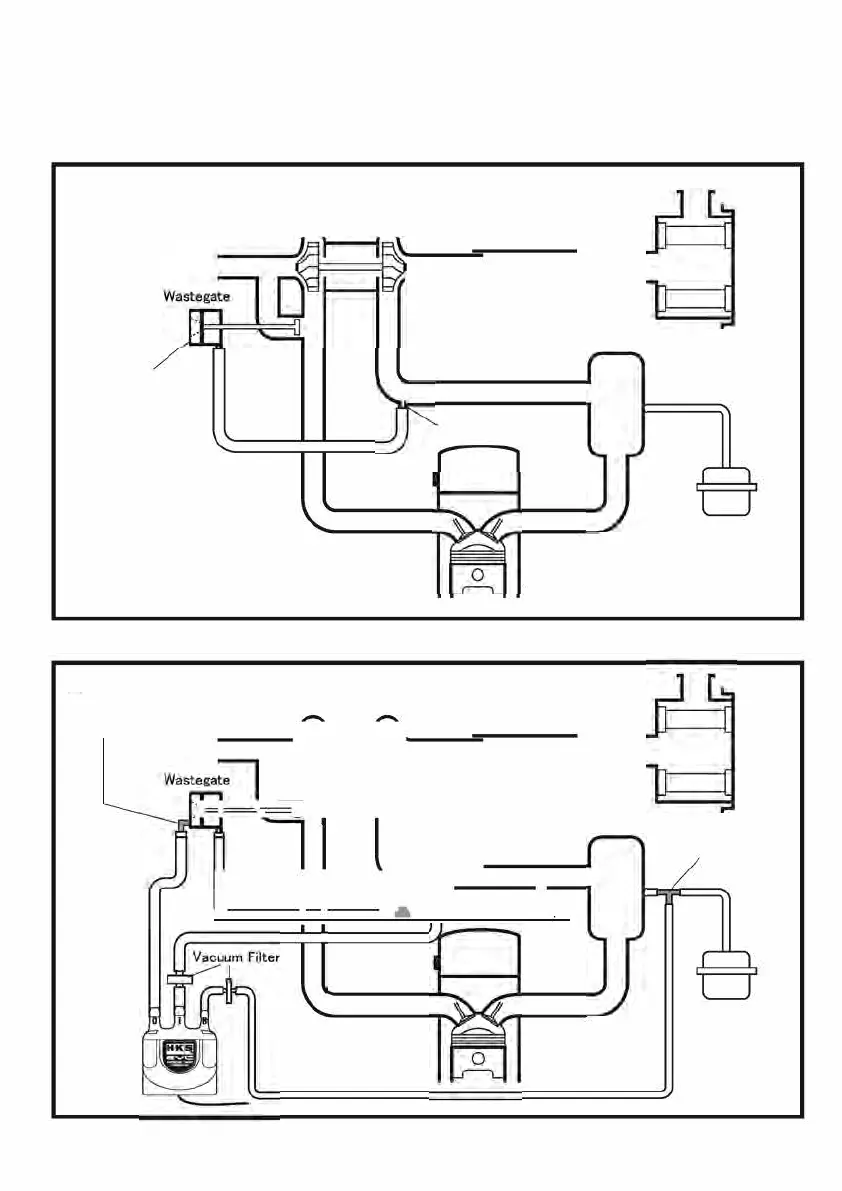 Wastegate

Wastegate

Vacuum Filter

HKS