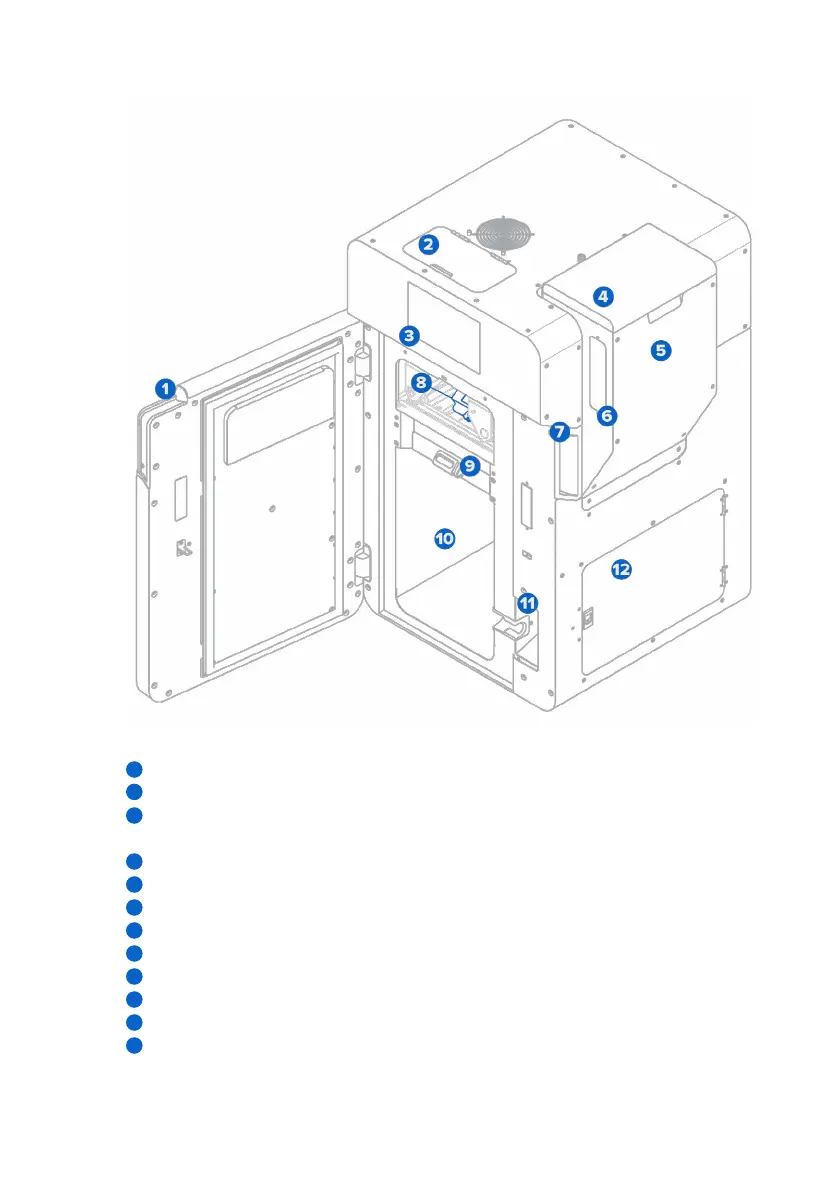 1
2
3
4
5
6
7
8
9
10
11
12